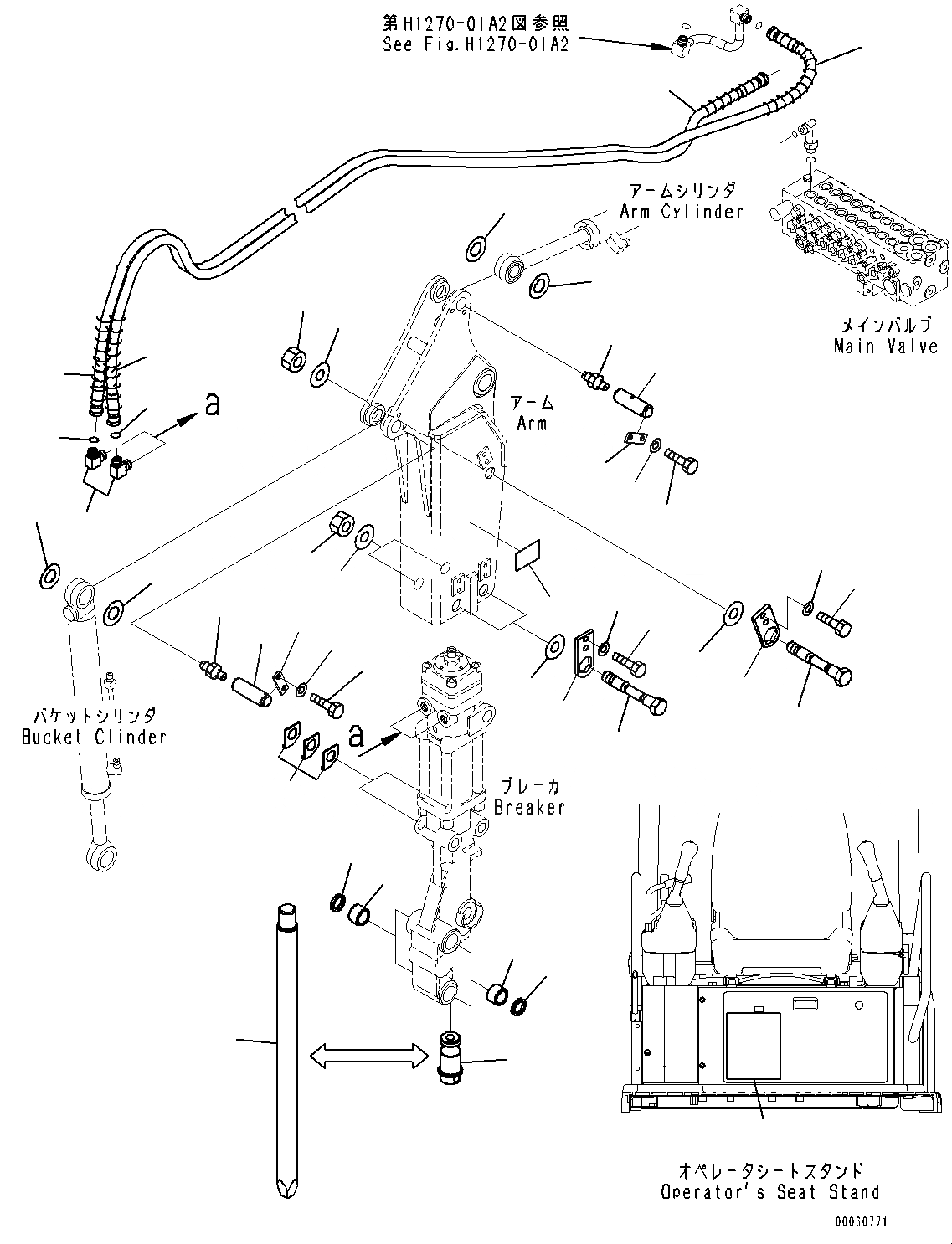 第H1270-01A2図参照
See Fig.H1270-01A2

アームシリンダ
Arm Cylinder

メインバルブ
Main Valve

a

アーム
Arm

バケットシリンダ
Bucket Clinder

a

ブレーカ
Breaker

オペレータシートスタンド
Operator's Seat Stand

00060771