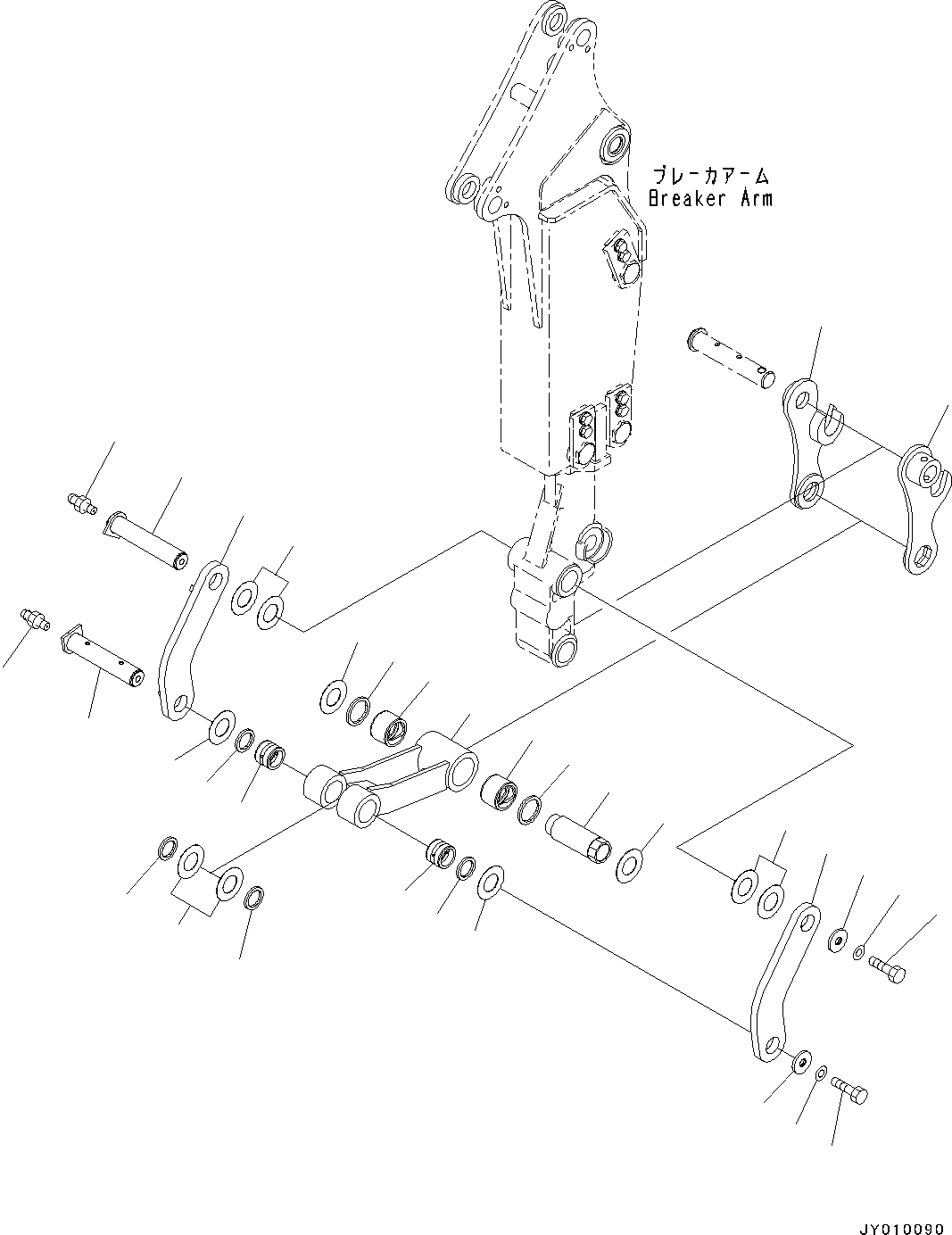 ブレーカアーム
Breaker Arm

JY010090