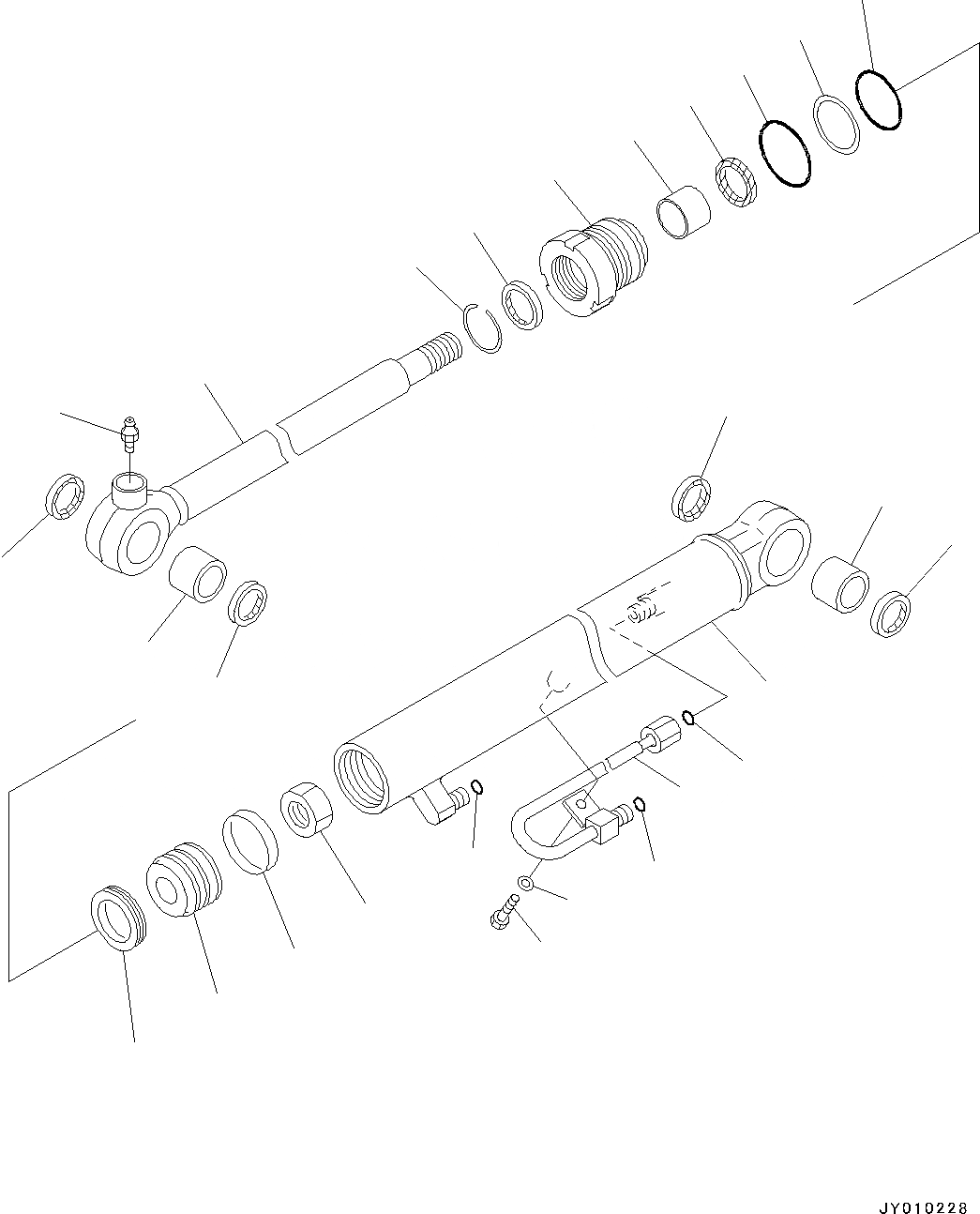 JY010228