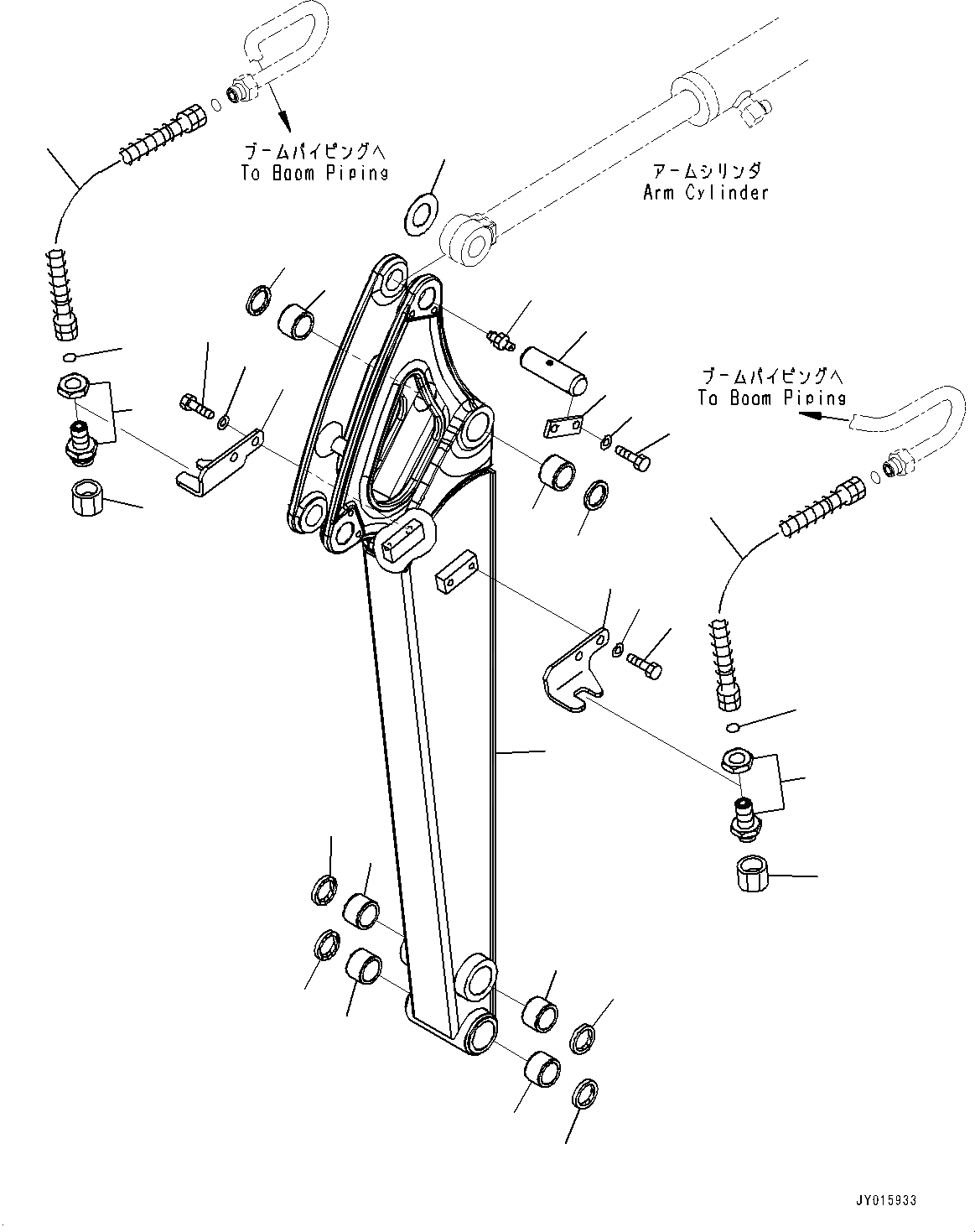 ブームパイピングへ
To Boom Piping

アームシリンダ
Arm Cylinder

ブームパイピングへ
To Boom Piping

JY015933