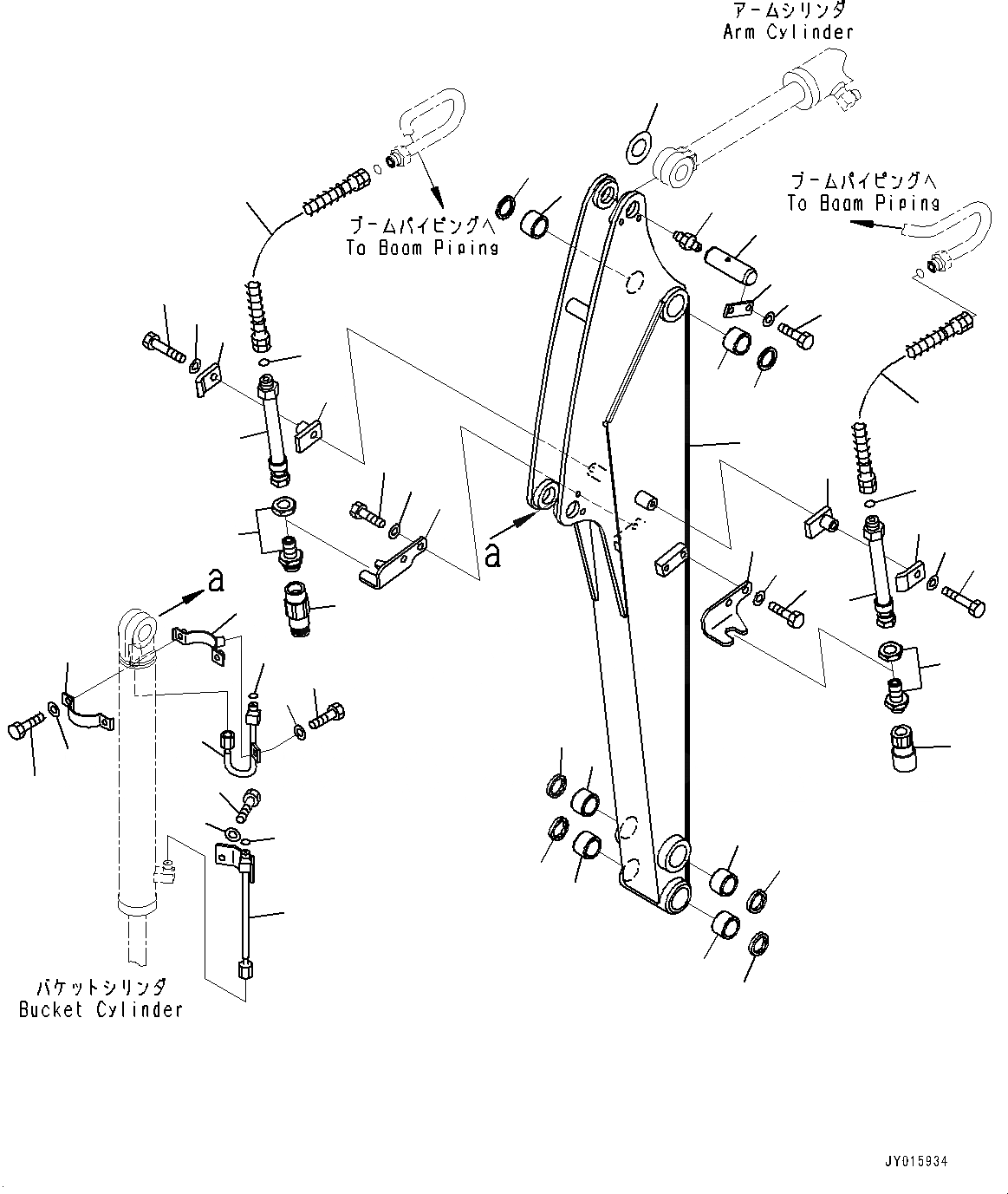 アームシリンダ
Arm Cylinder

ブームパイピングへ
To Boom Piping

ブームパイピングへ
To Boom Piping

a

a

バケットシリンダ
Bucket Cylinder

JY015934