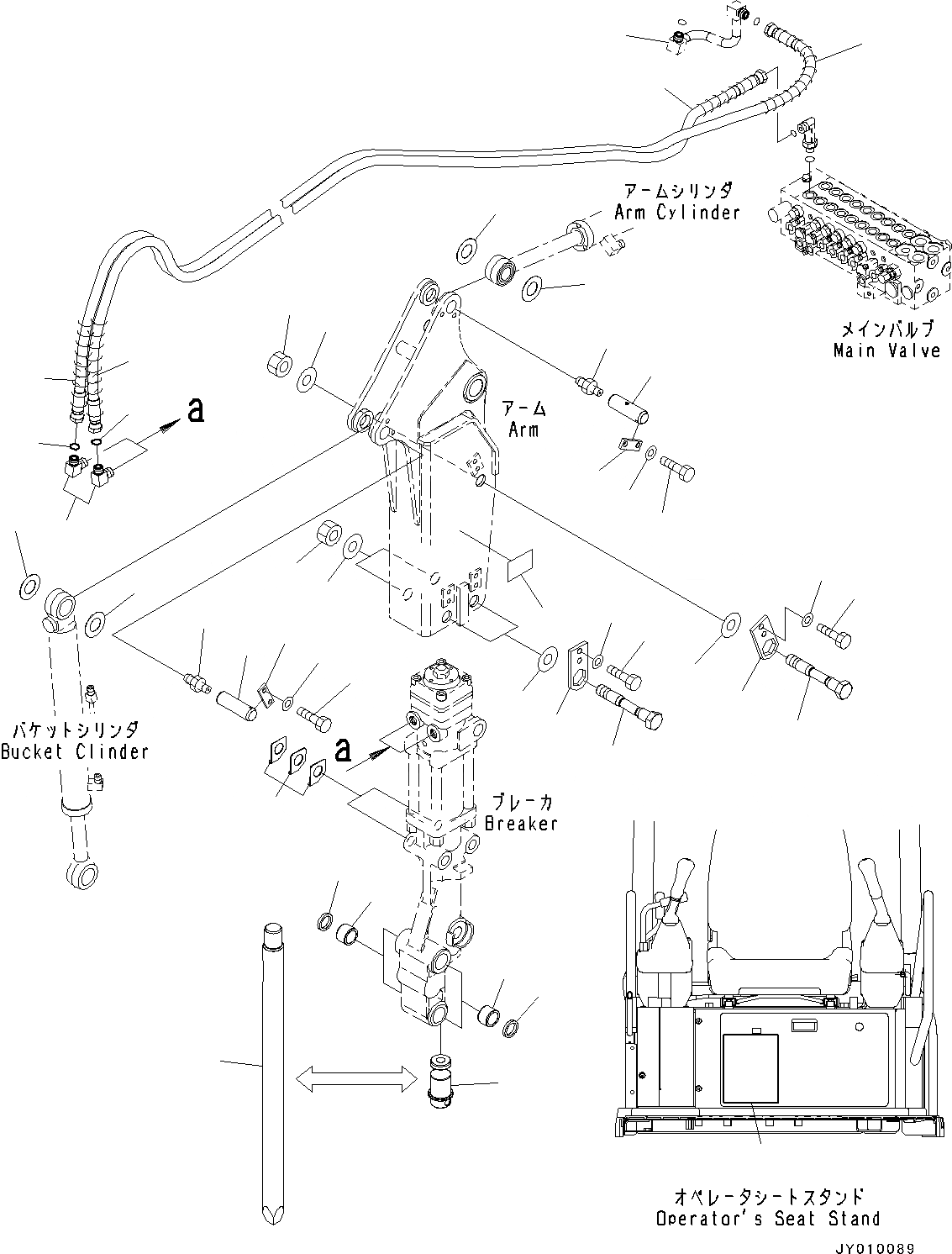 アームシリンダ
Arm Cylinder

メインバルブ
Main Valve

a

アーム
Arm

バケットシリンダ
Bucket Clinder

a

ブレーカ
Breaker

オペレータシートスタンド
Operator's Seat Stand

JY010089