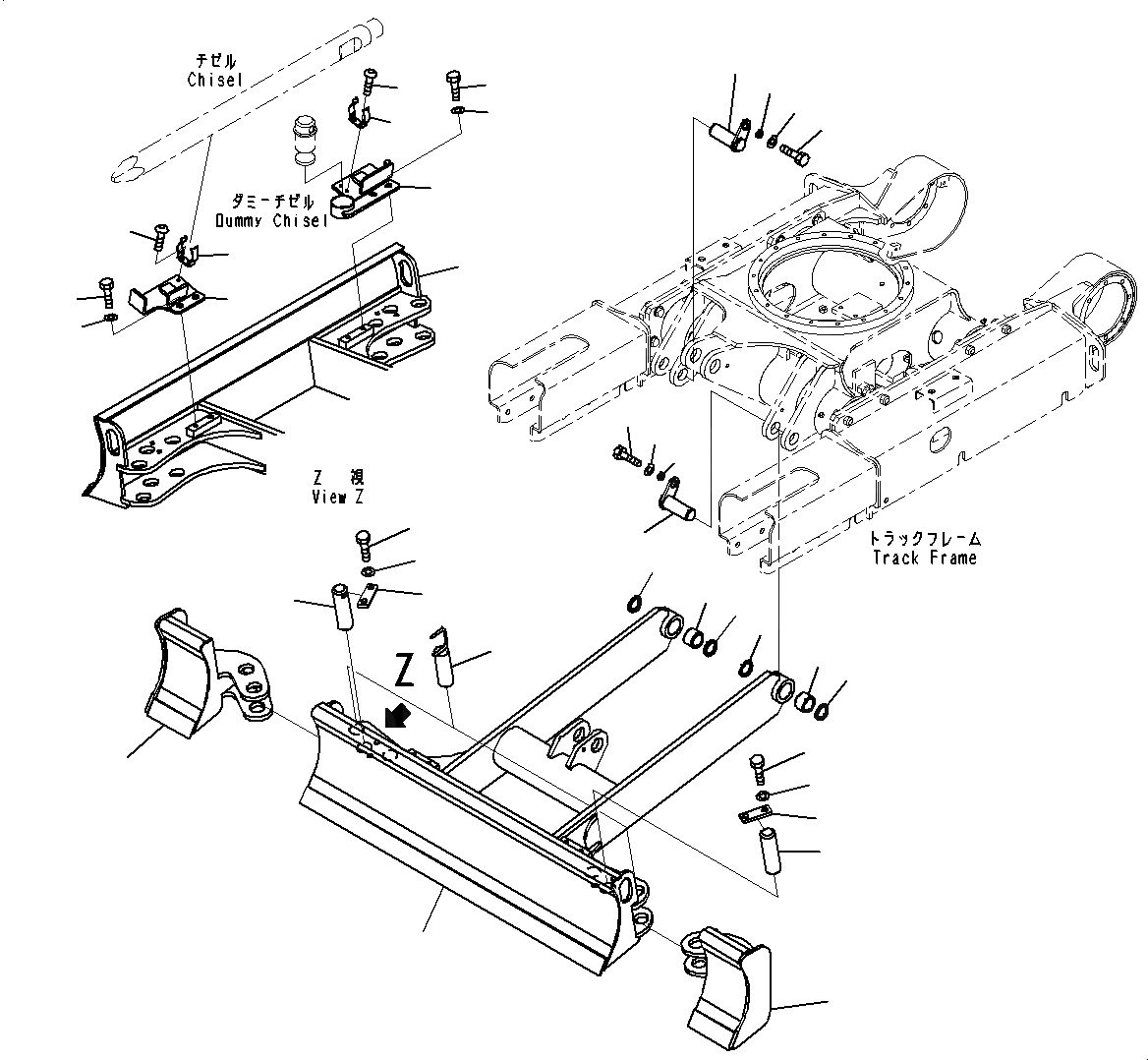 チゼル
Chisel

ダミーチゼル
Dummy Chisel

Z 視
View Z

トラックフレーム
Track Frame

Z