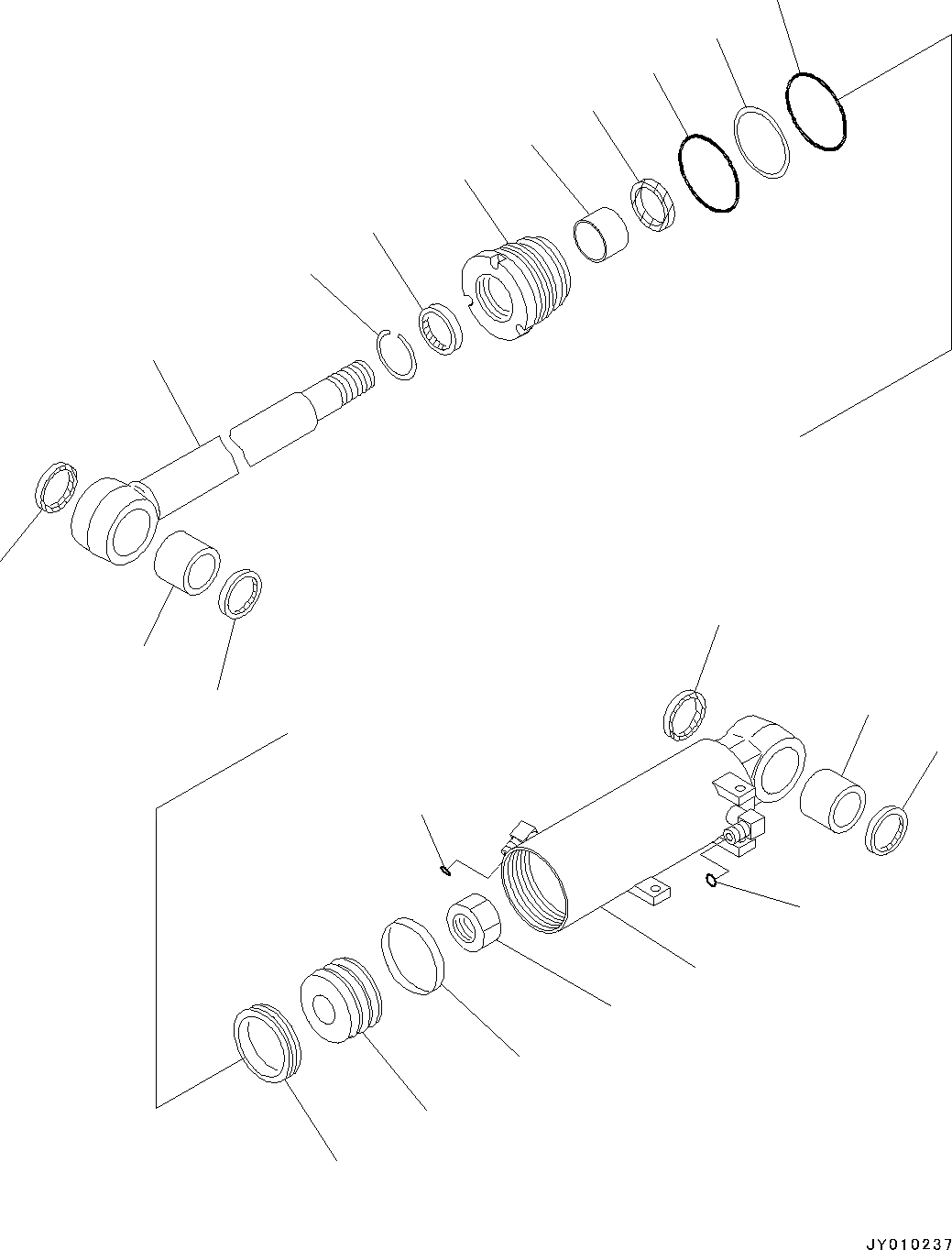 JY010237