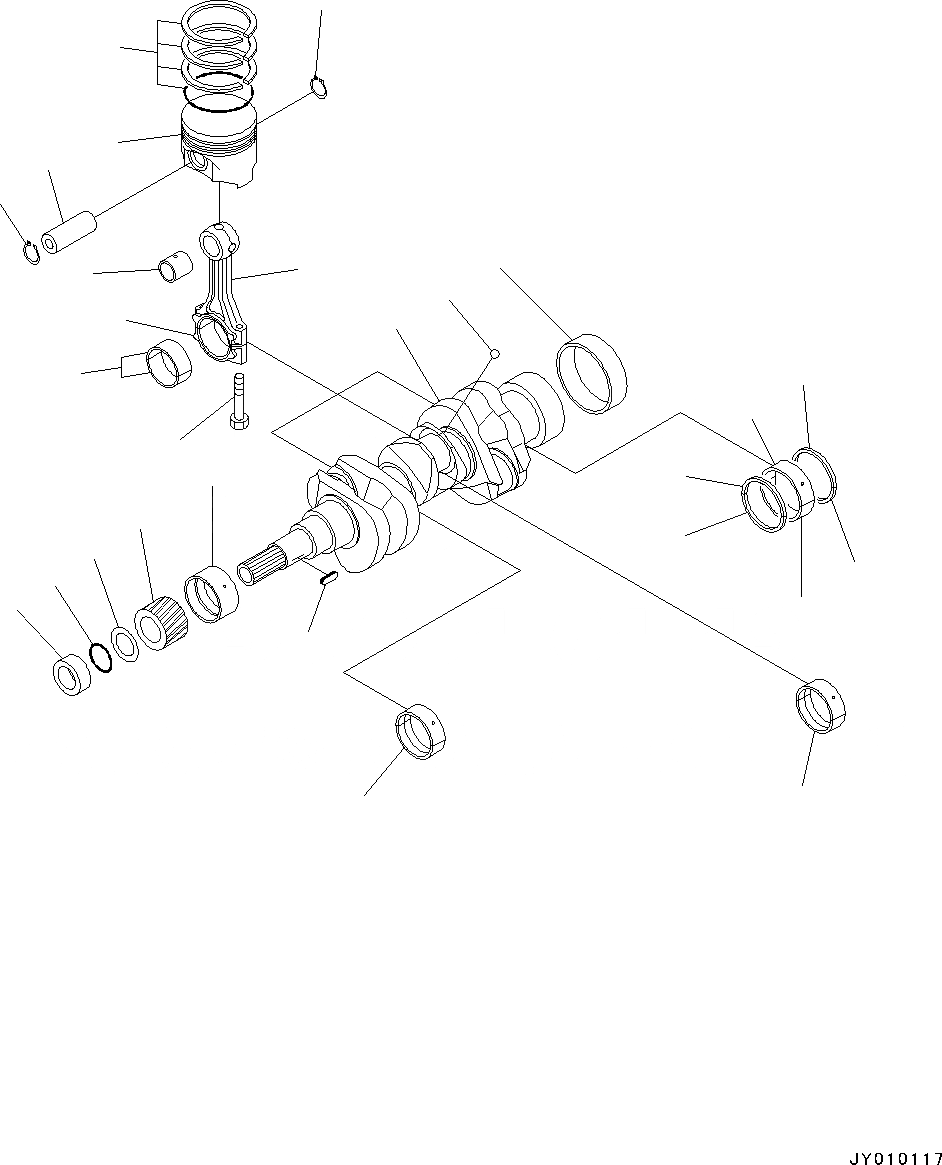 JY010117