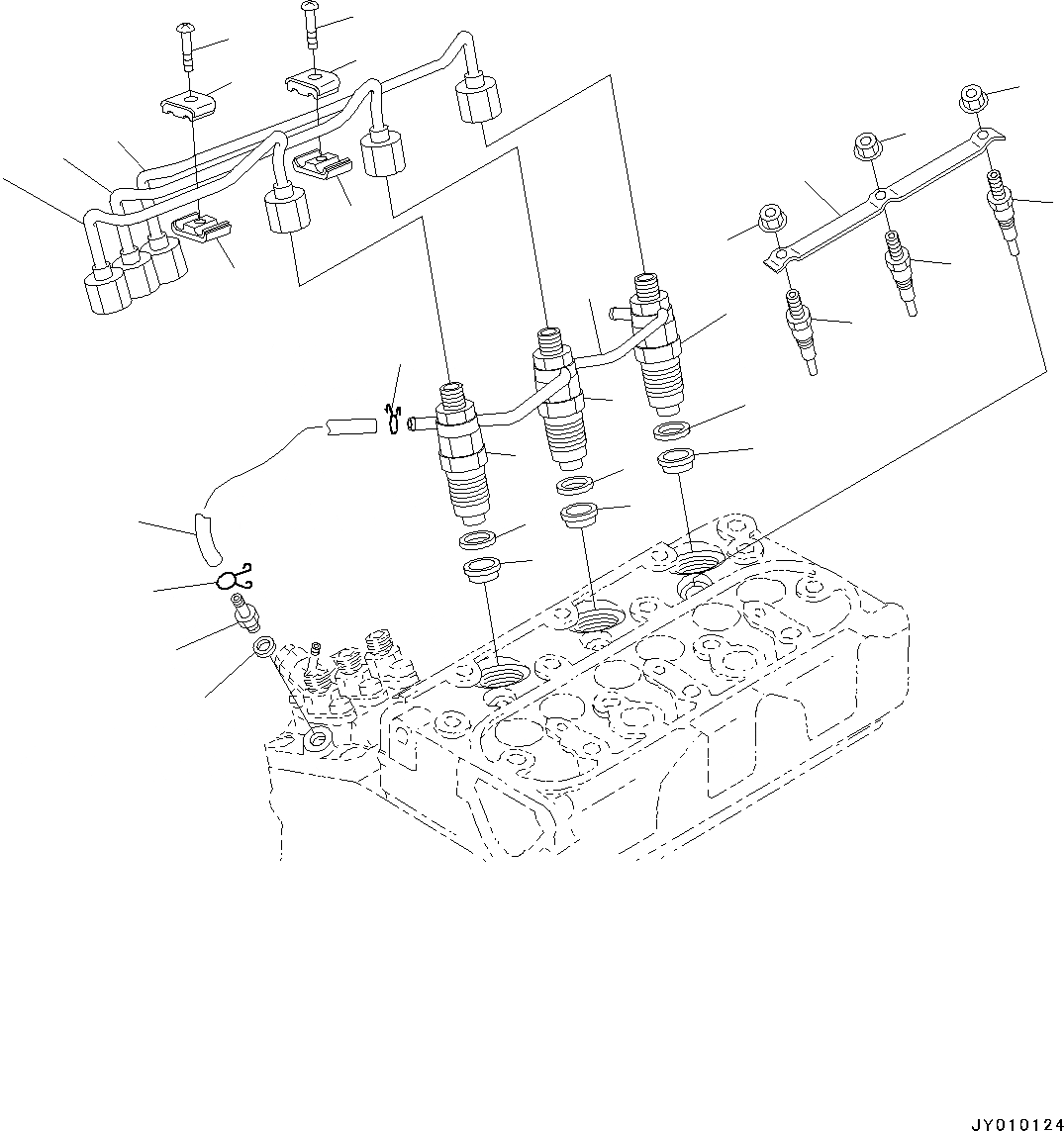 JY010124