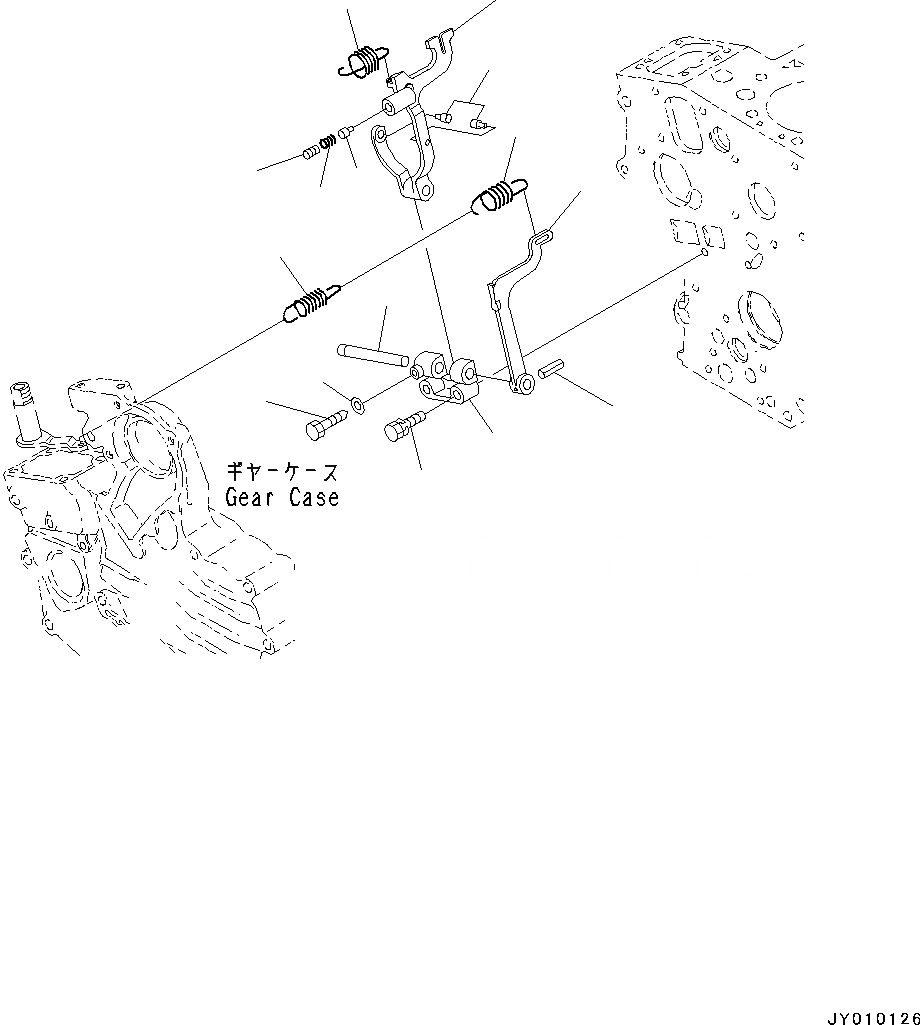 ギヤーケース
Gear Case

JY010126