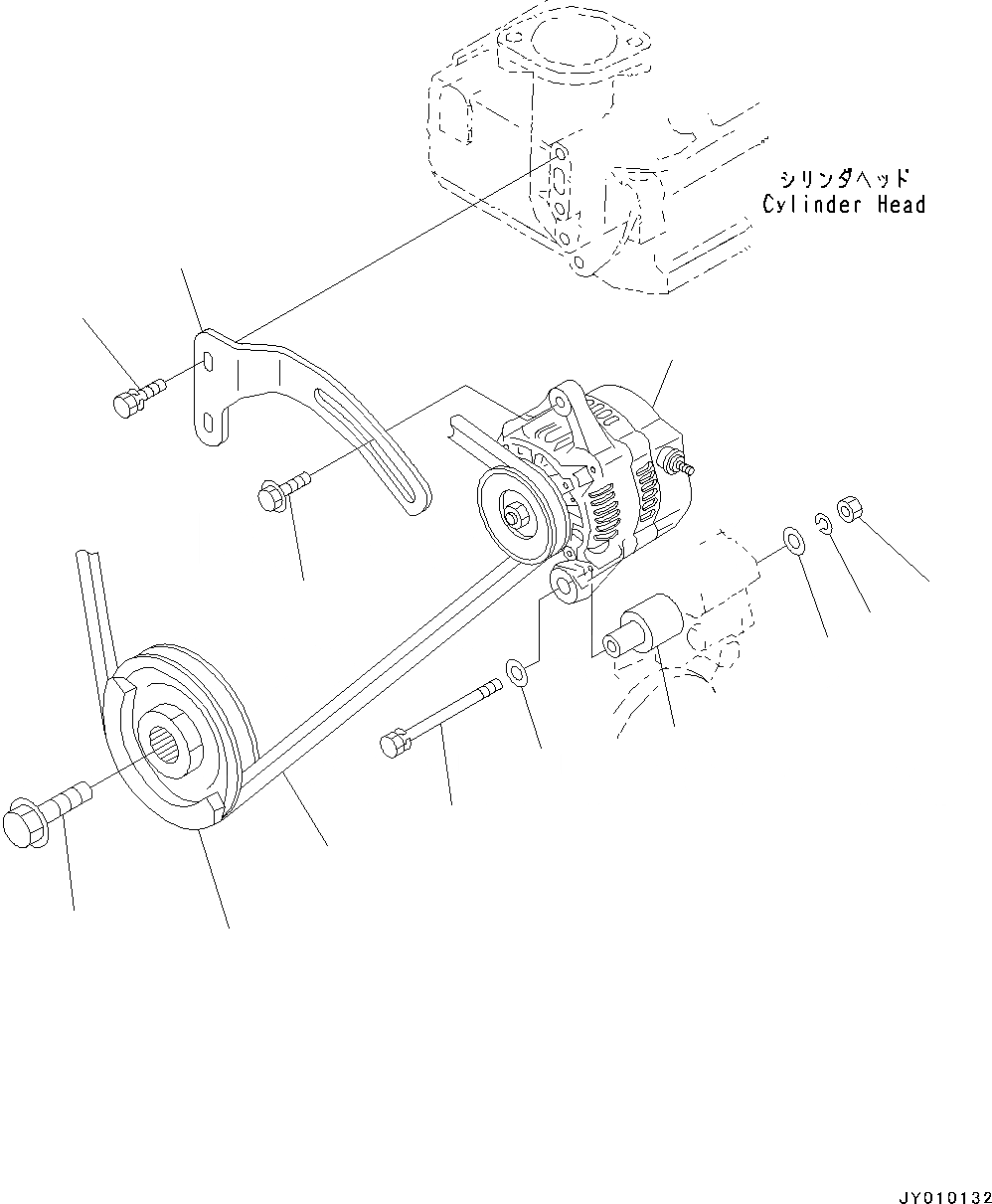 シリンダヘッド
Cylinder Head

JY010132