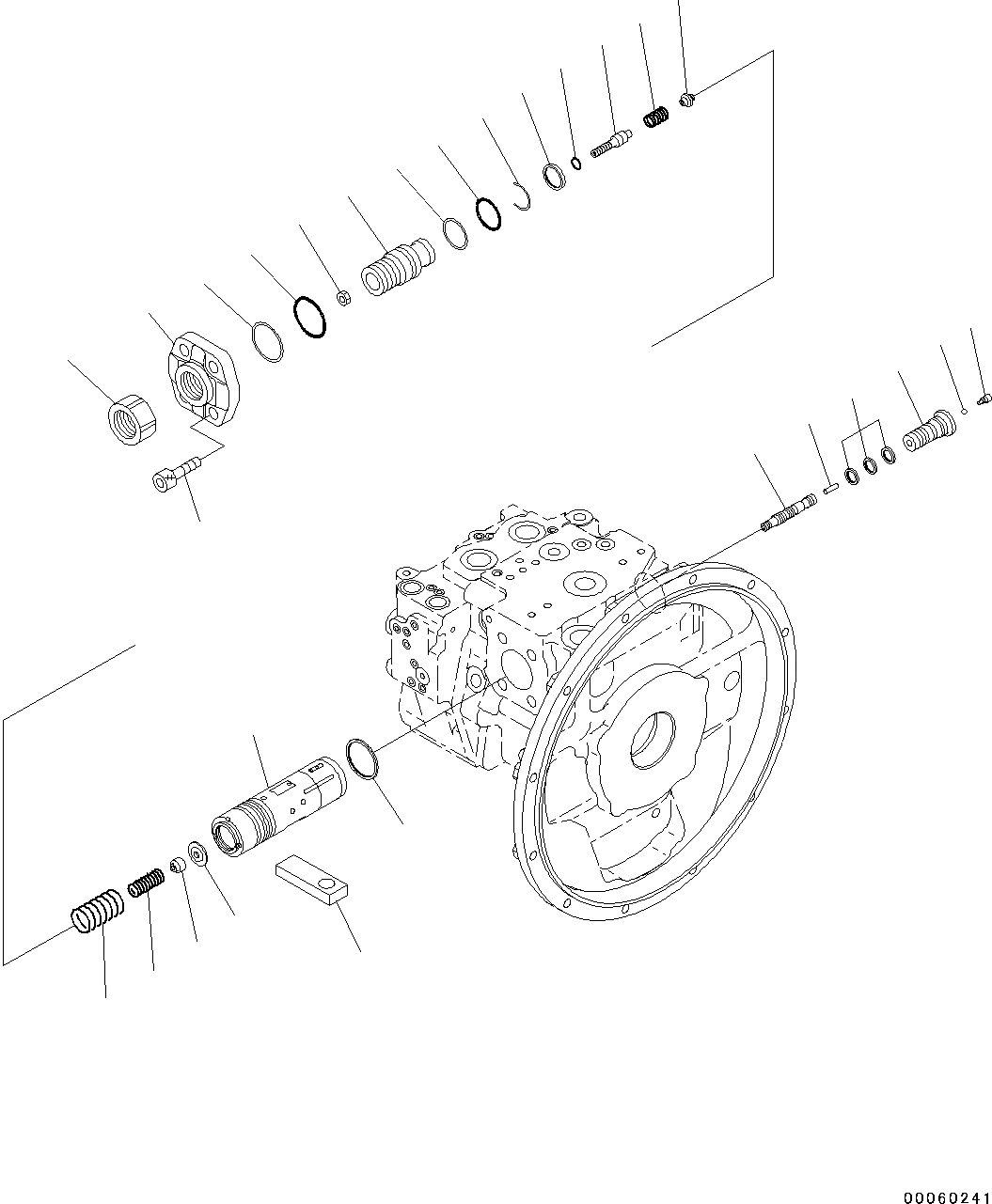 00060241