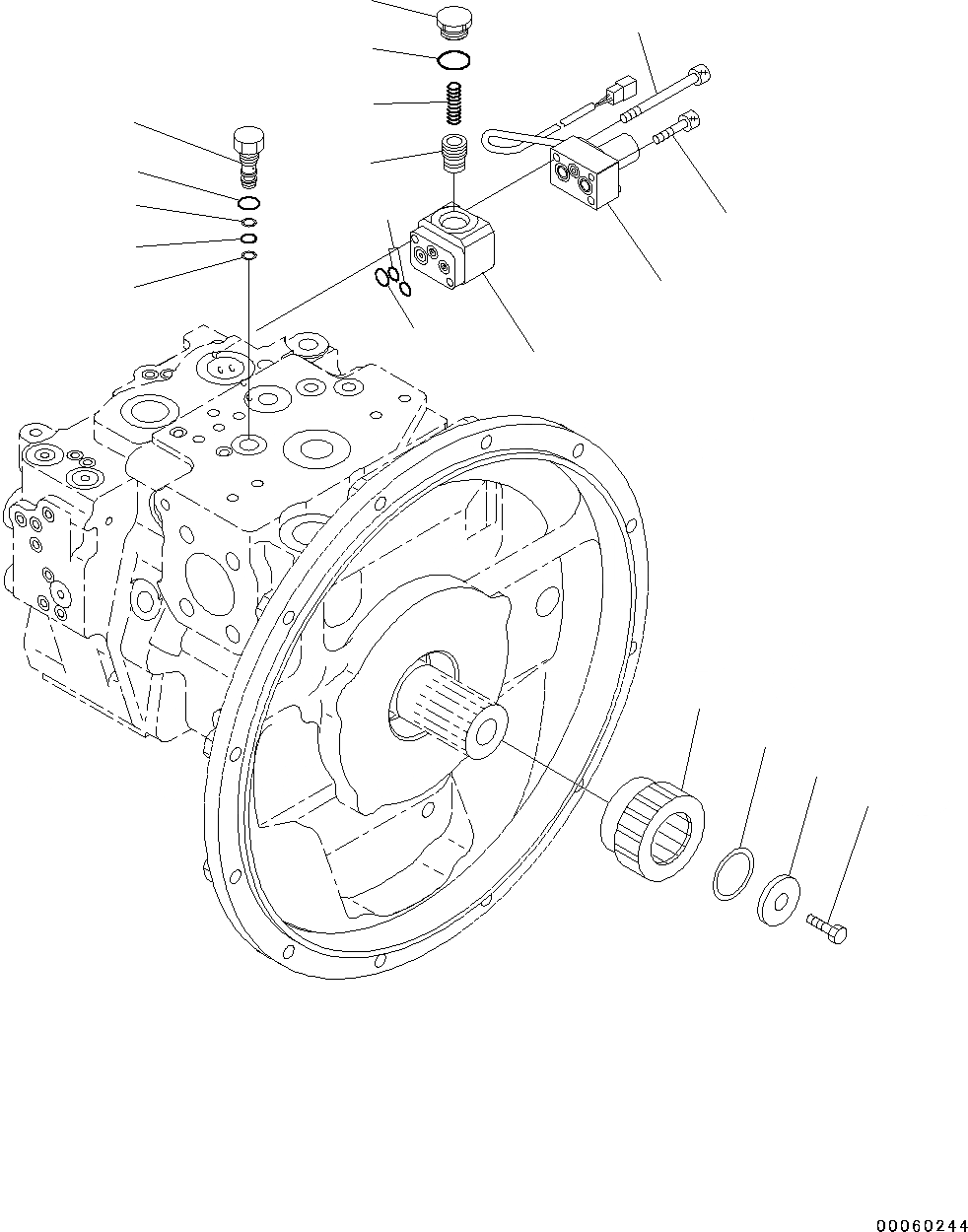 00060244