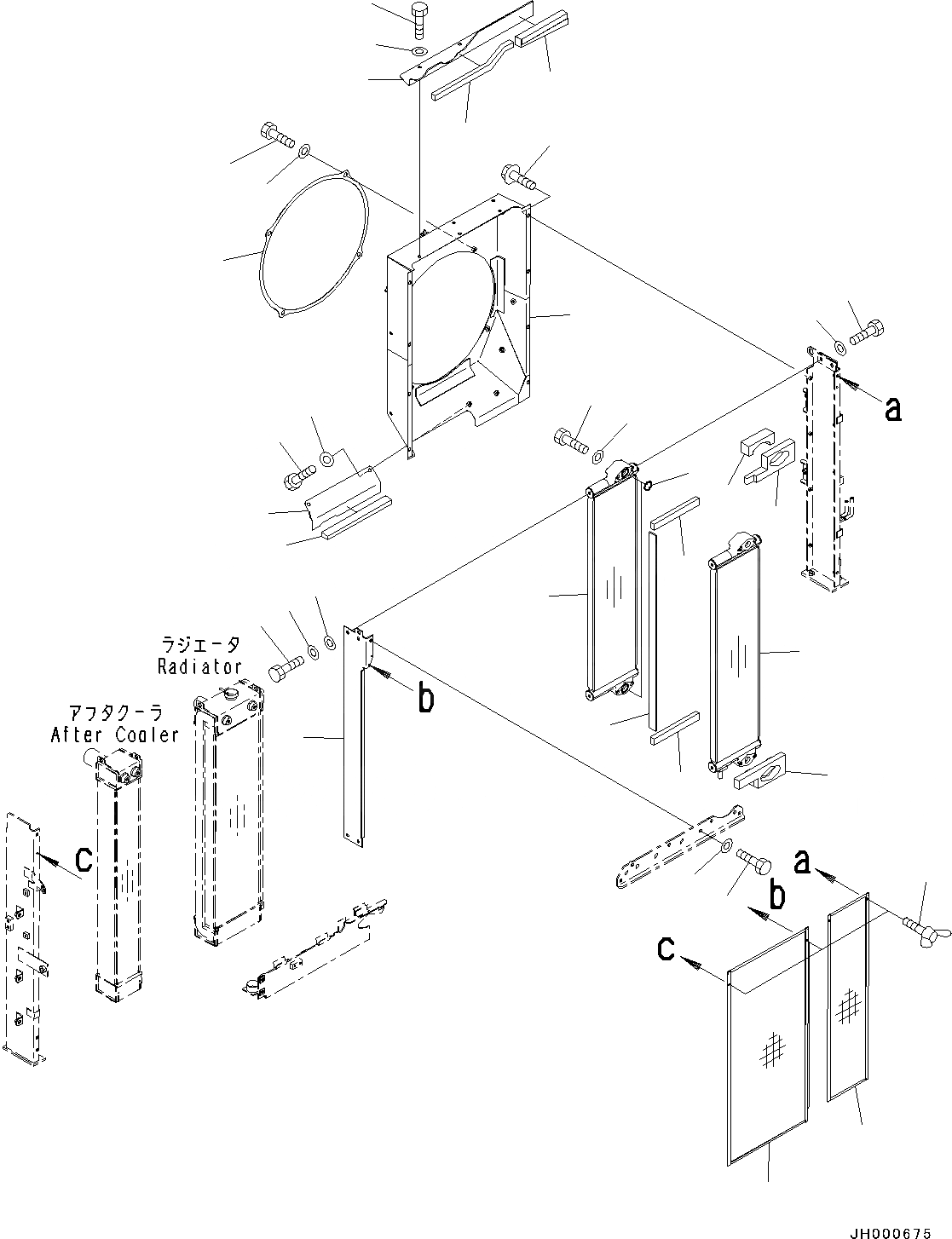 a

ラジエータ
Radiator

b

アフタクーラ
After Cooler

c

a

b

c

JH000675