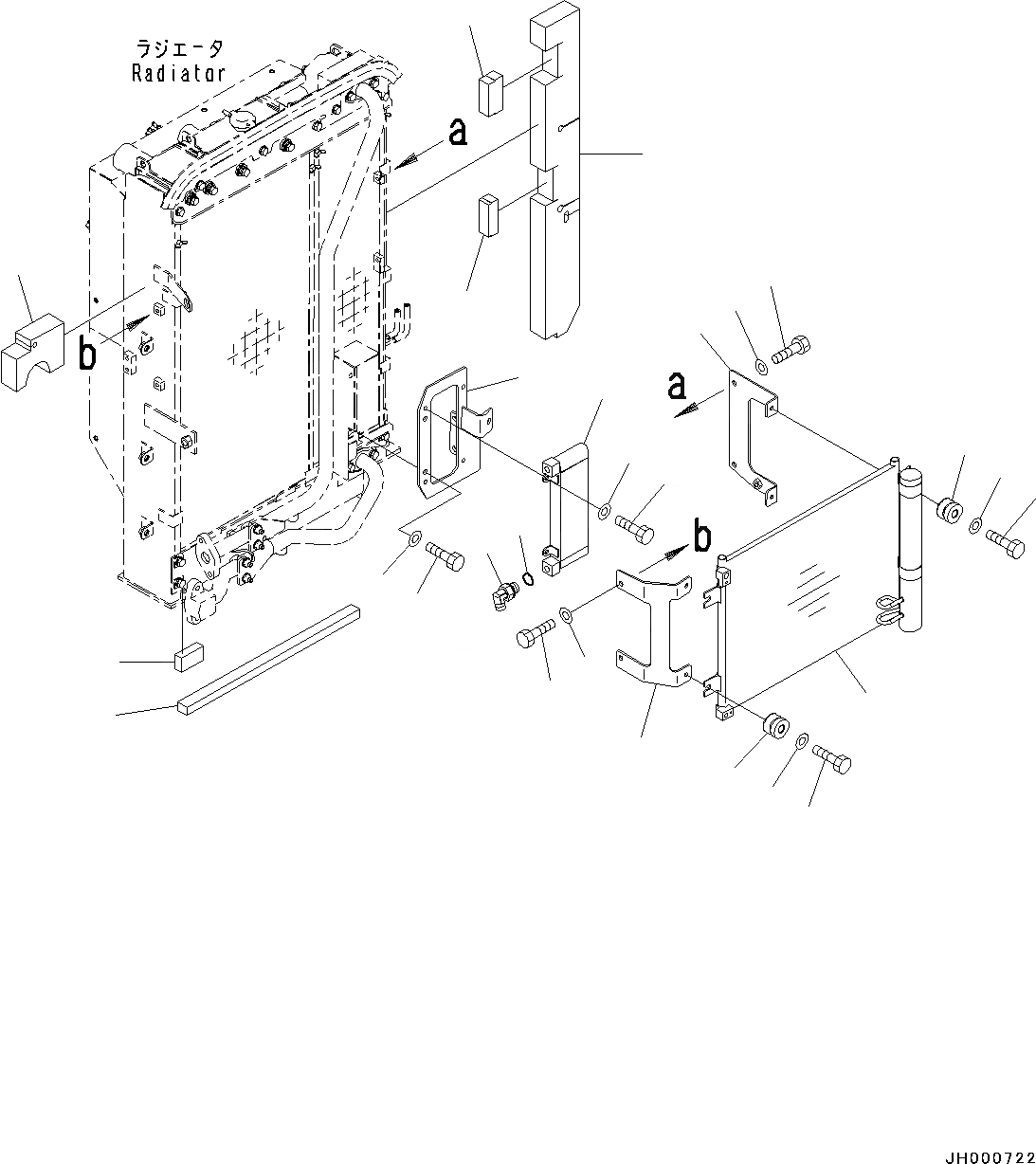 ラジエータ
Radiator

a

b

a

b

JH000722