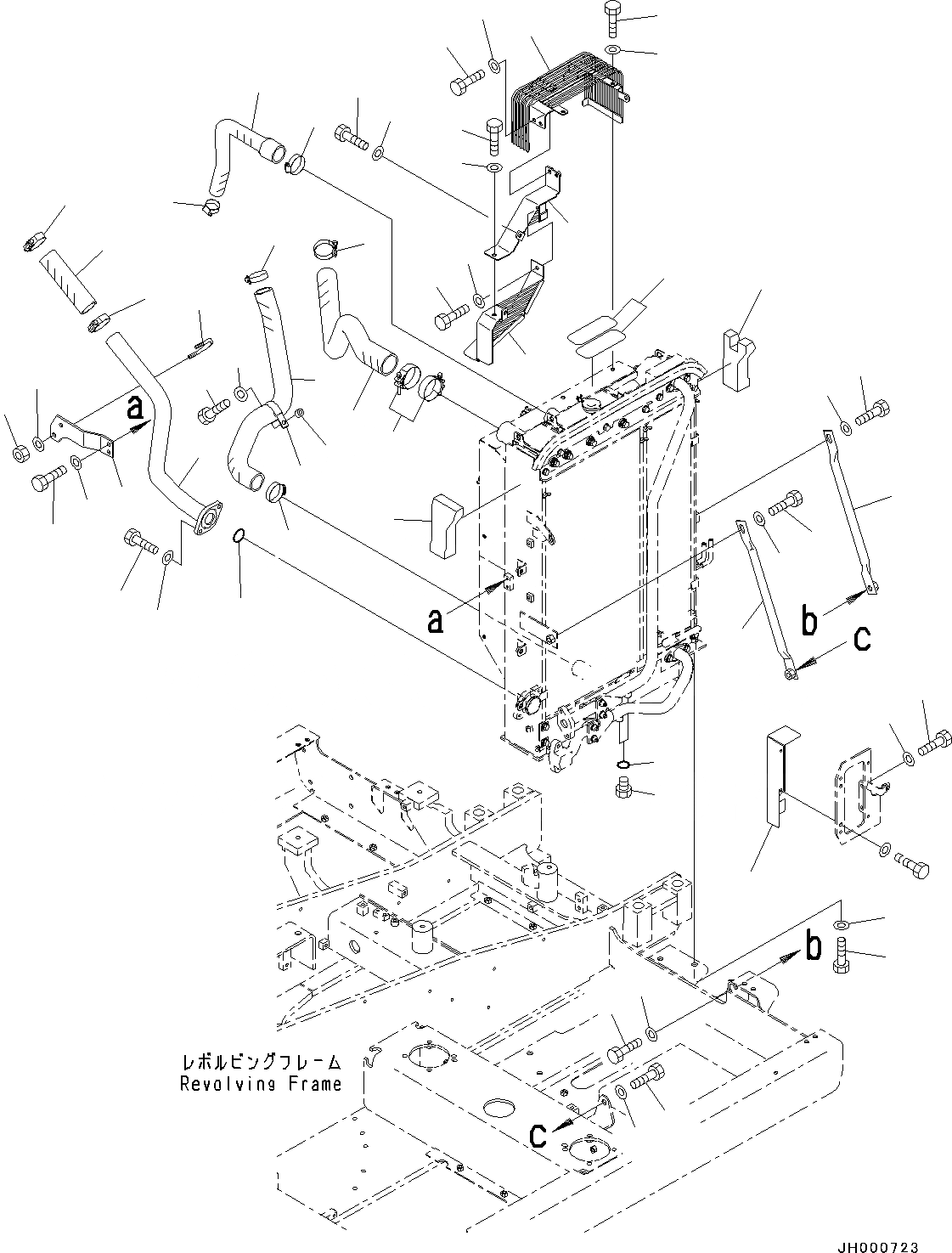 a

a

b

c

b

c

レボルビングフレーム
Revolving Frame

JH000723