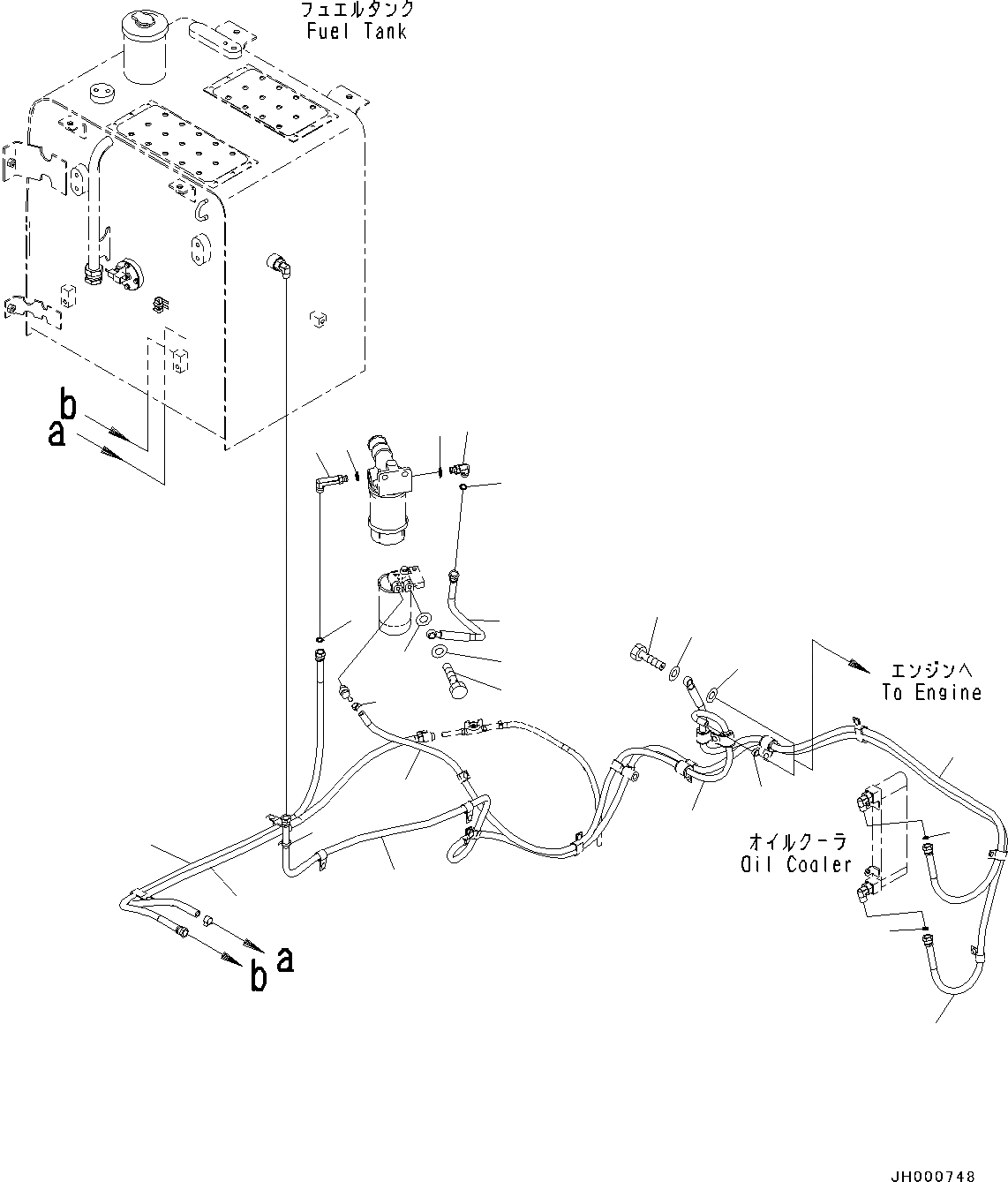 フュエルタンク
Fuel Tank

b
a

エンジンへ
To Engine

オイルクーラ
Oil Cooler

a
b

JH000748