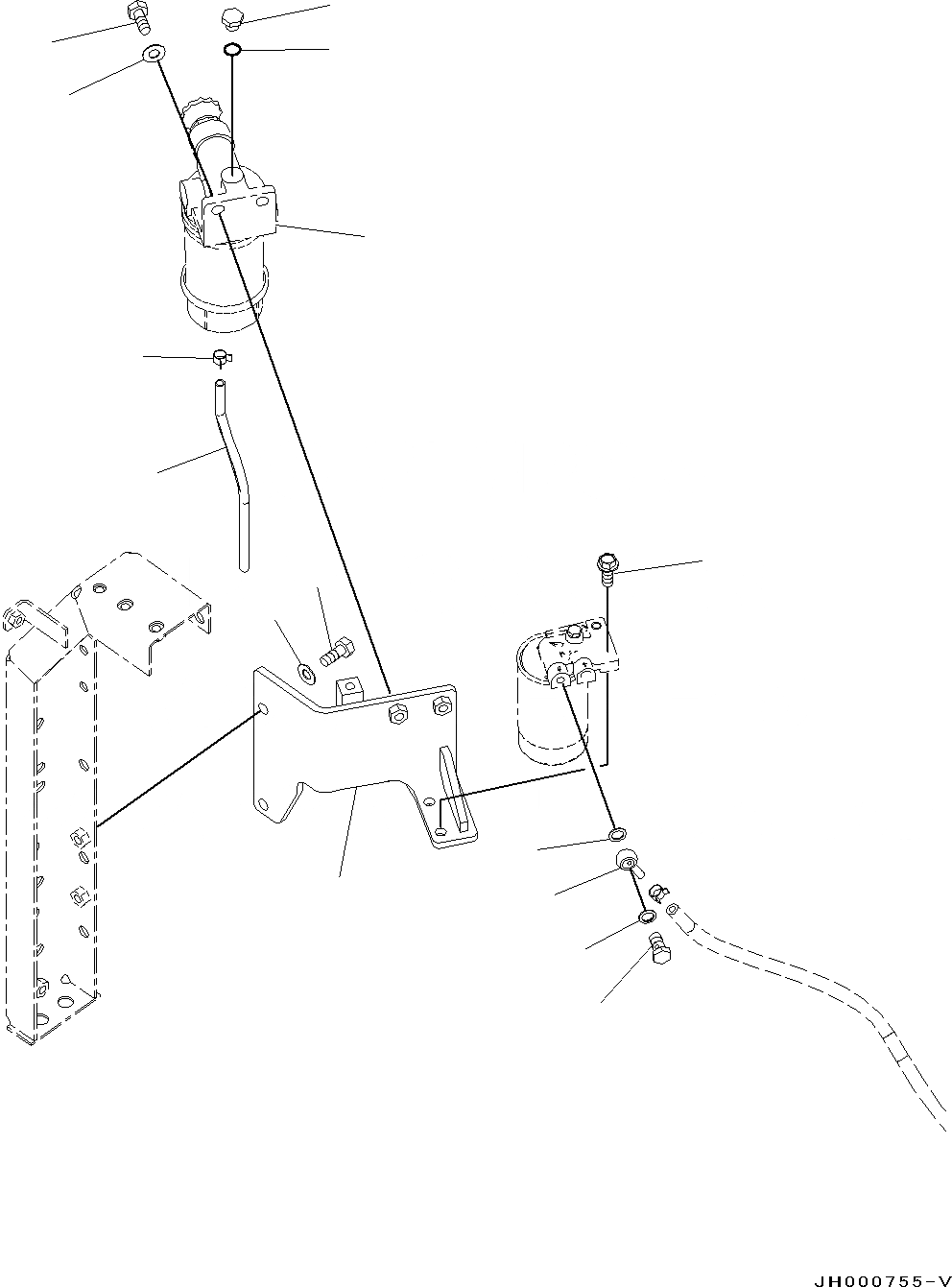 JH000755-V