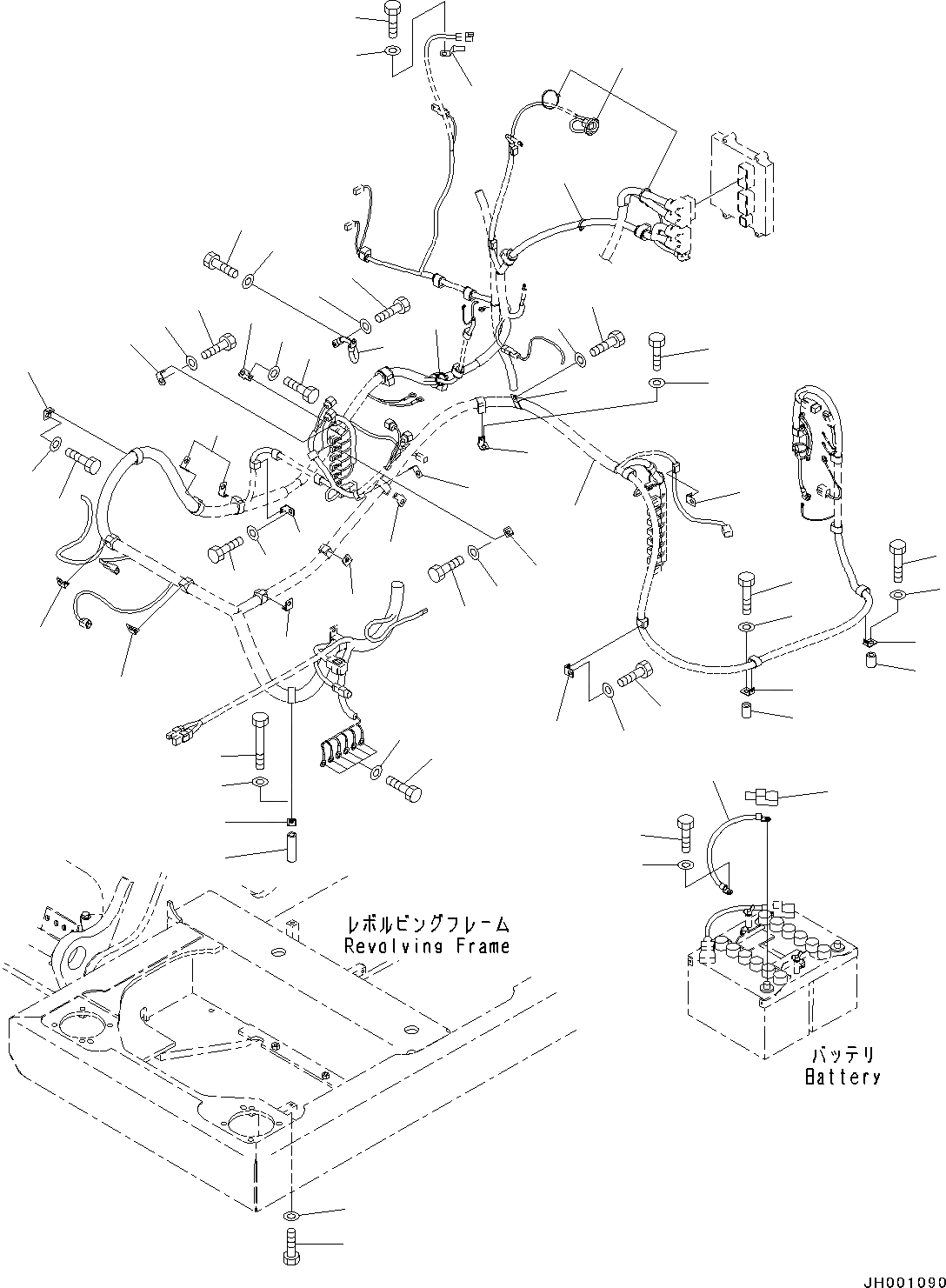 レボルビングフレーム
Revolving Frame

バッテリ
Battery

JH001090