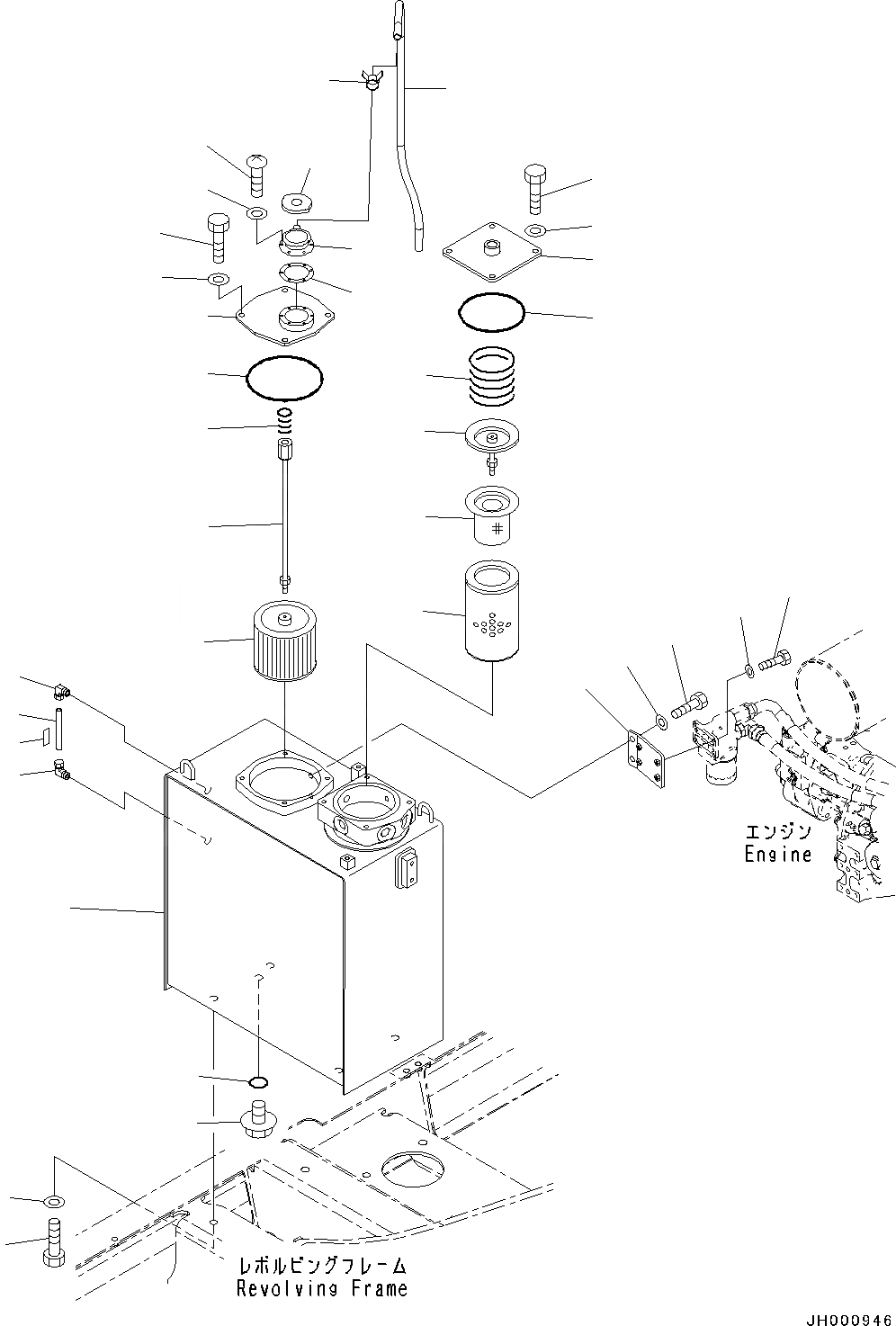 エンジン
Engine

レボルビングフレーム
Revolving Frame

JH000946