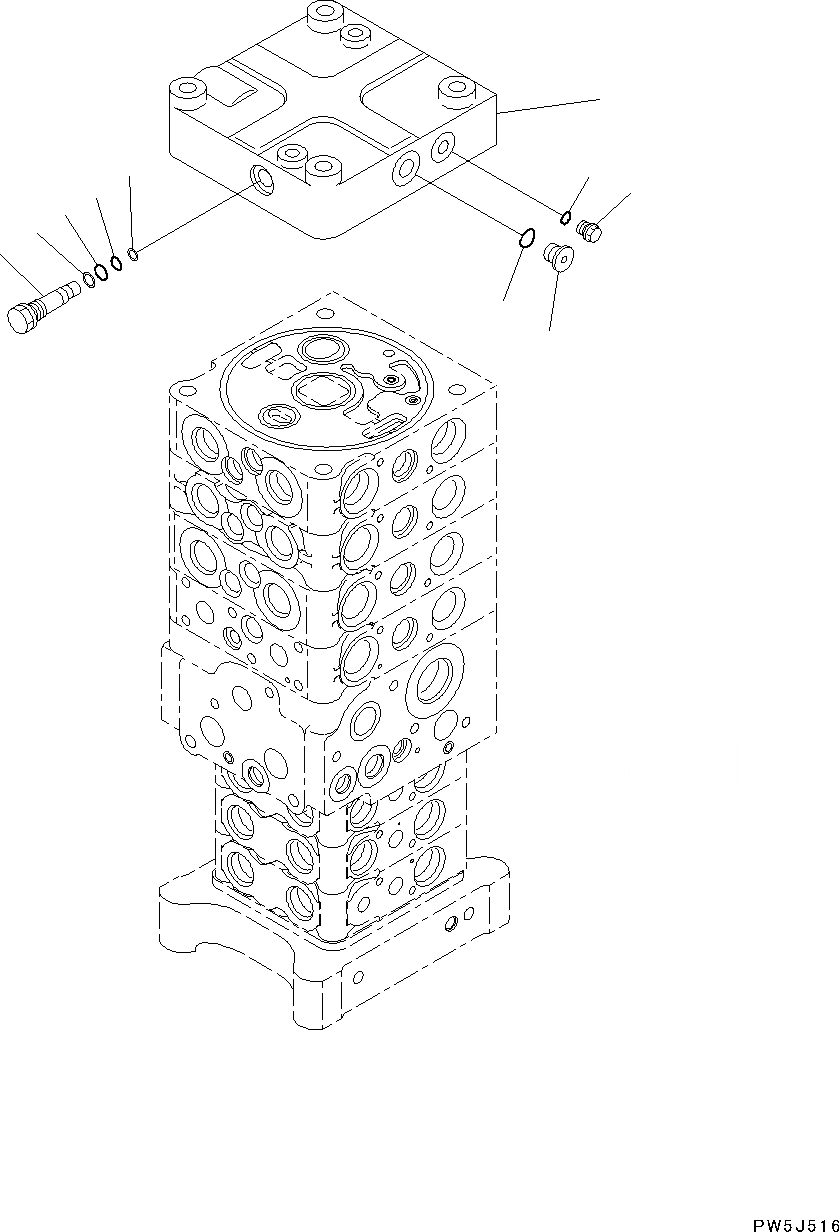 PW5J516