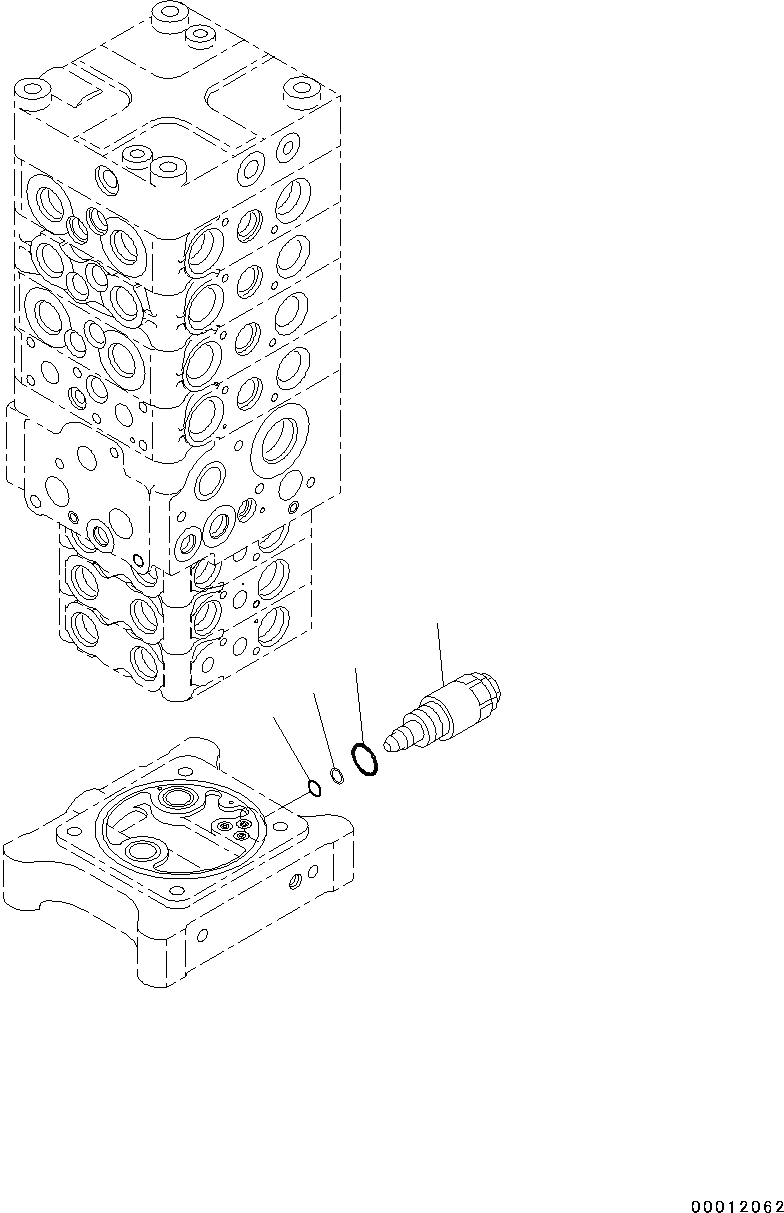 00012062