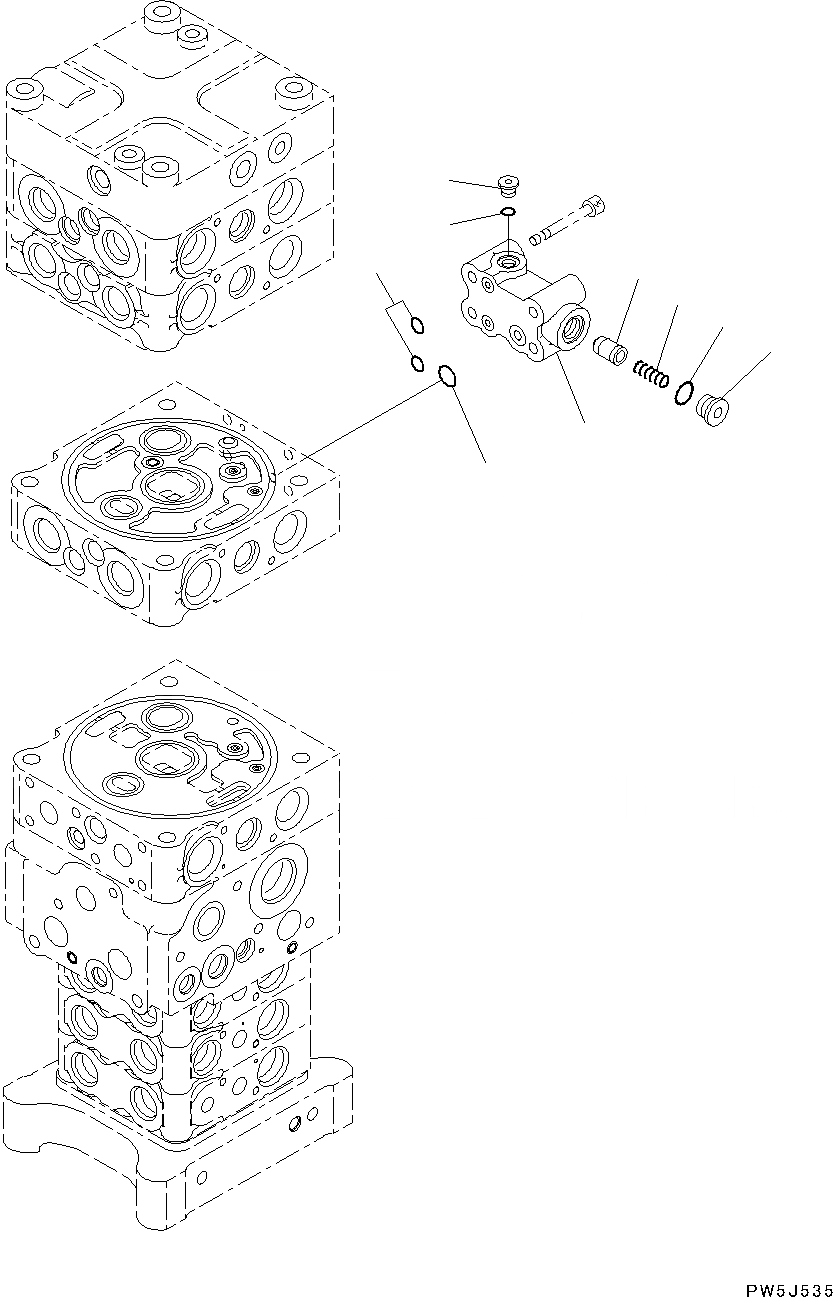 PW5J535