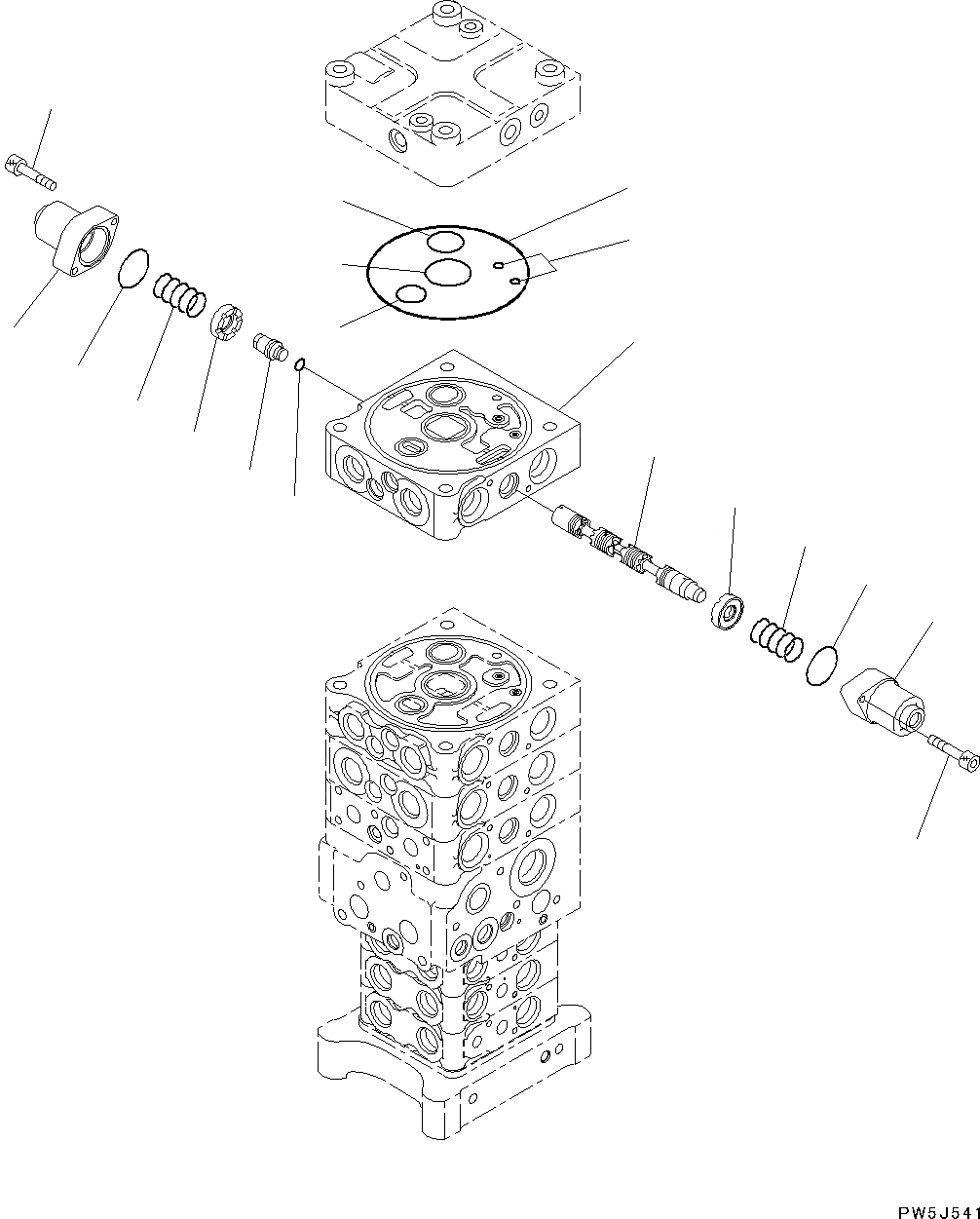 PW5J541