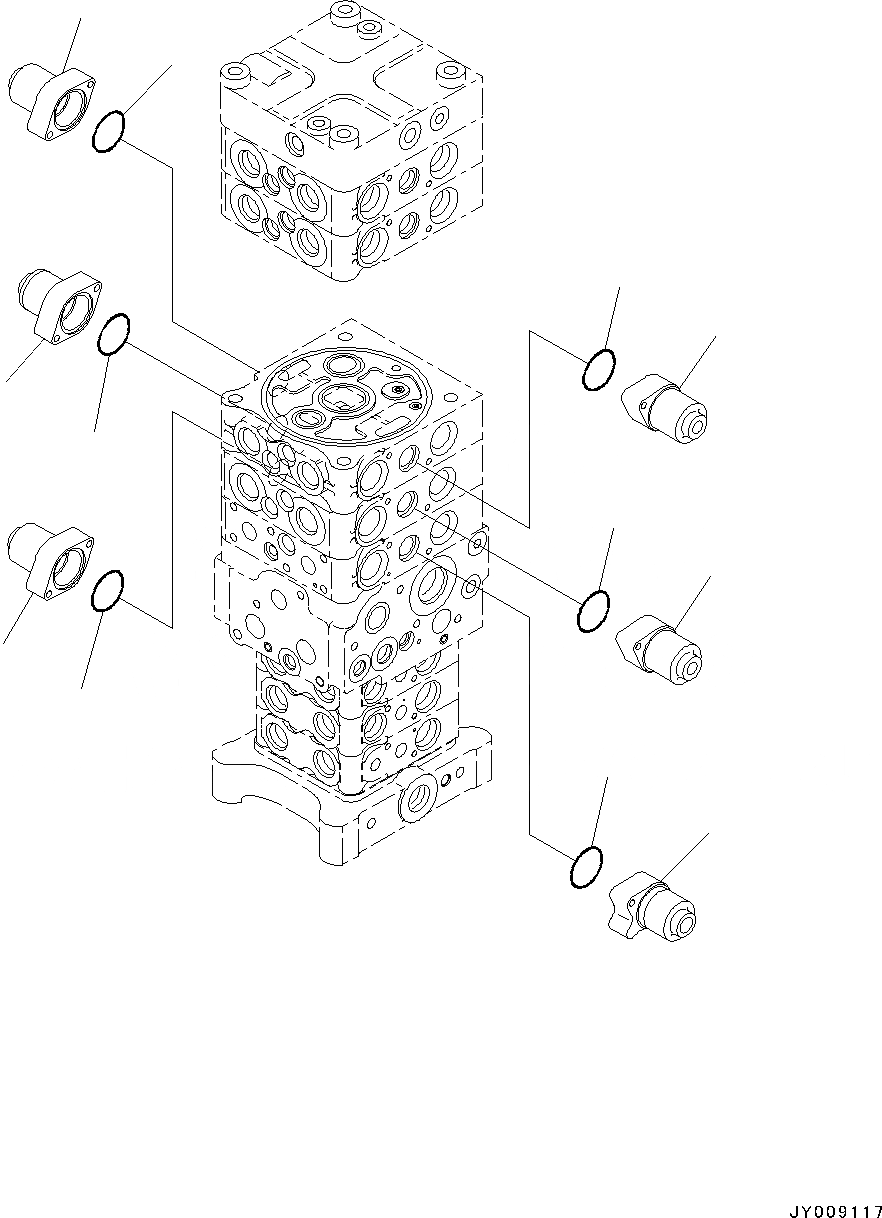 JY009117