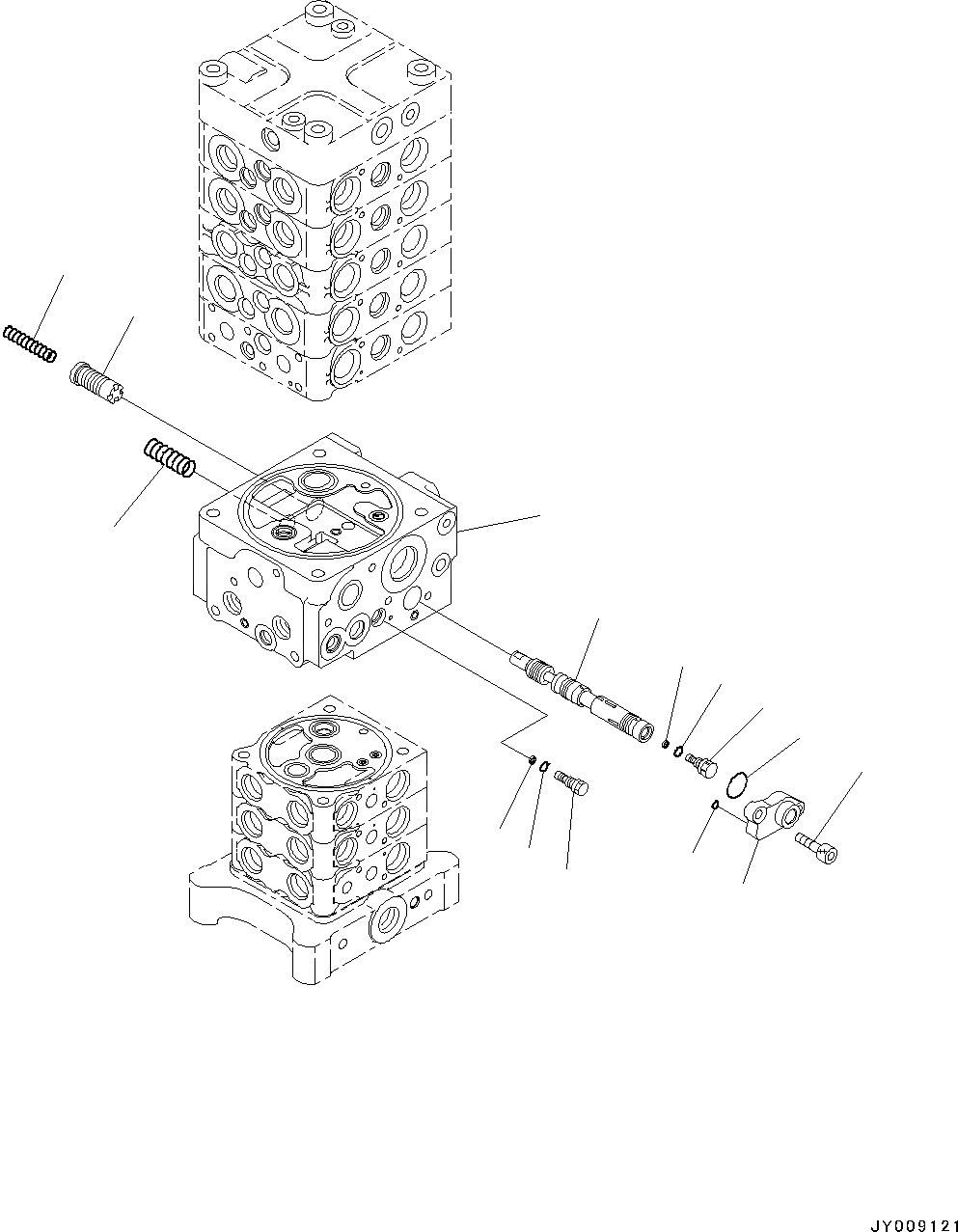 JY009121