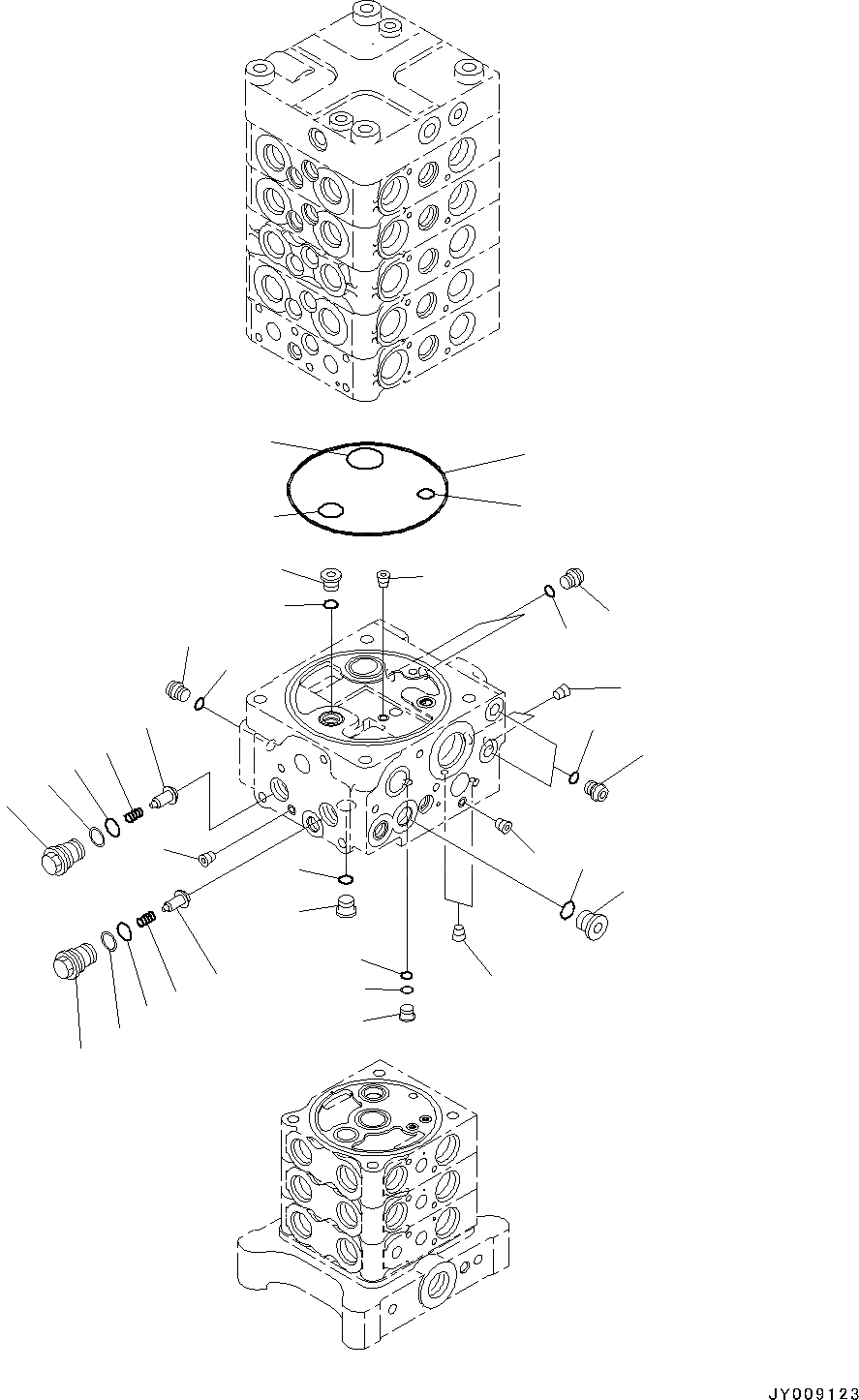 JY009123