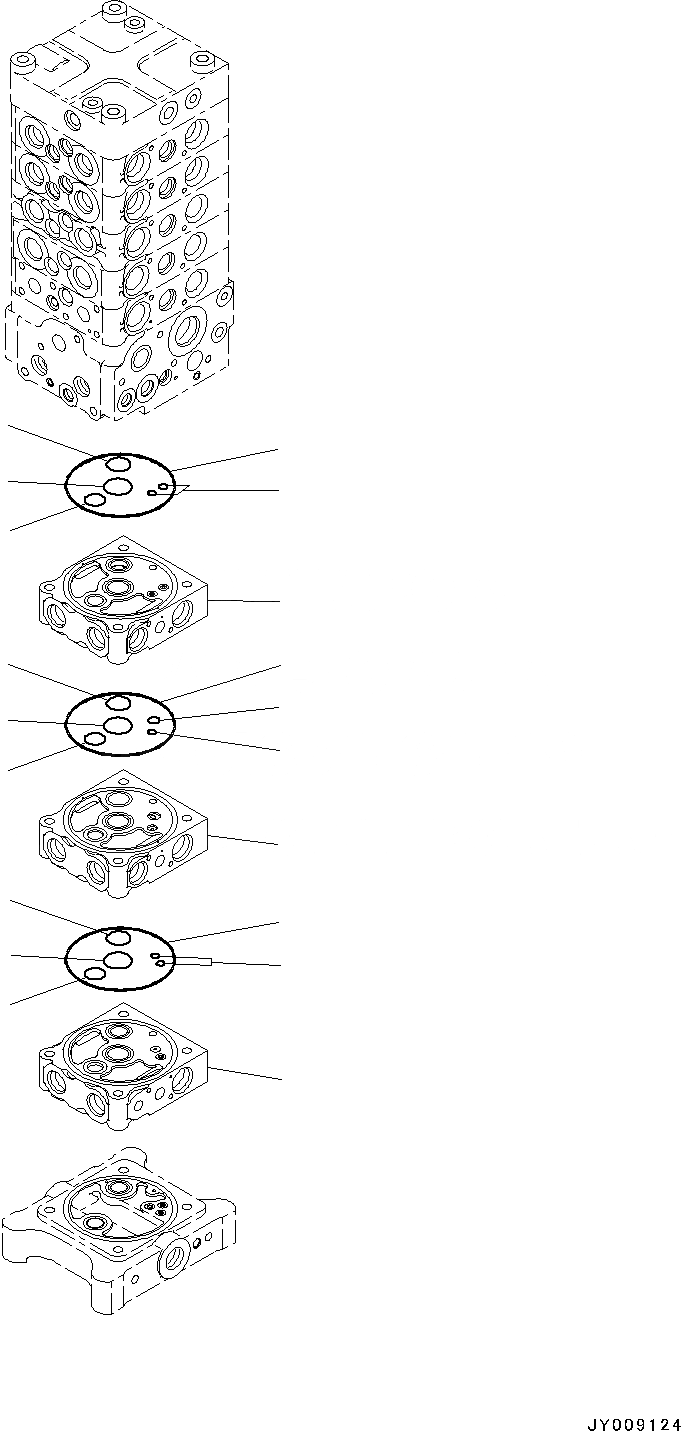 JY009124