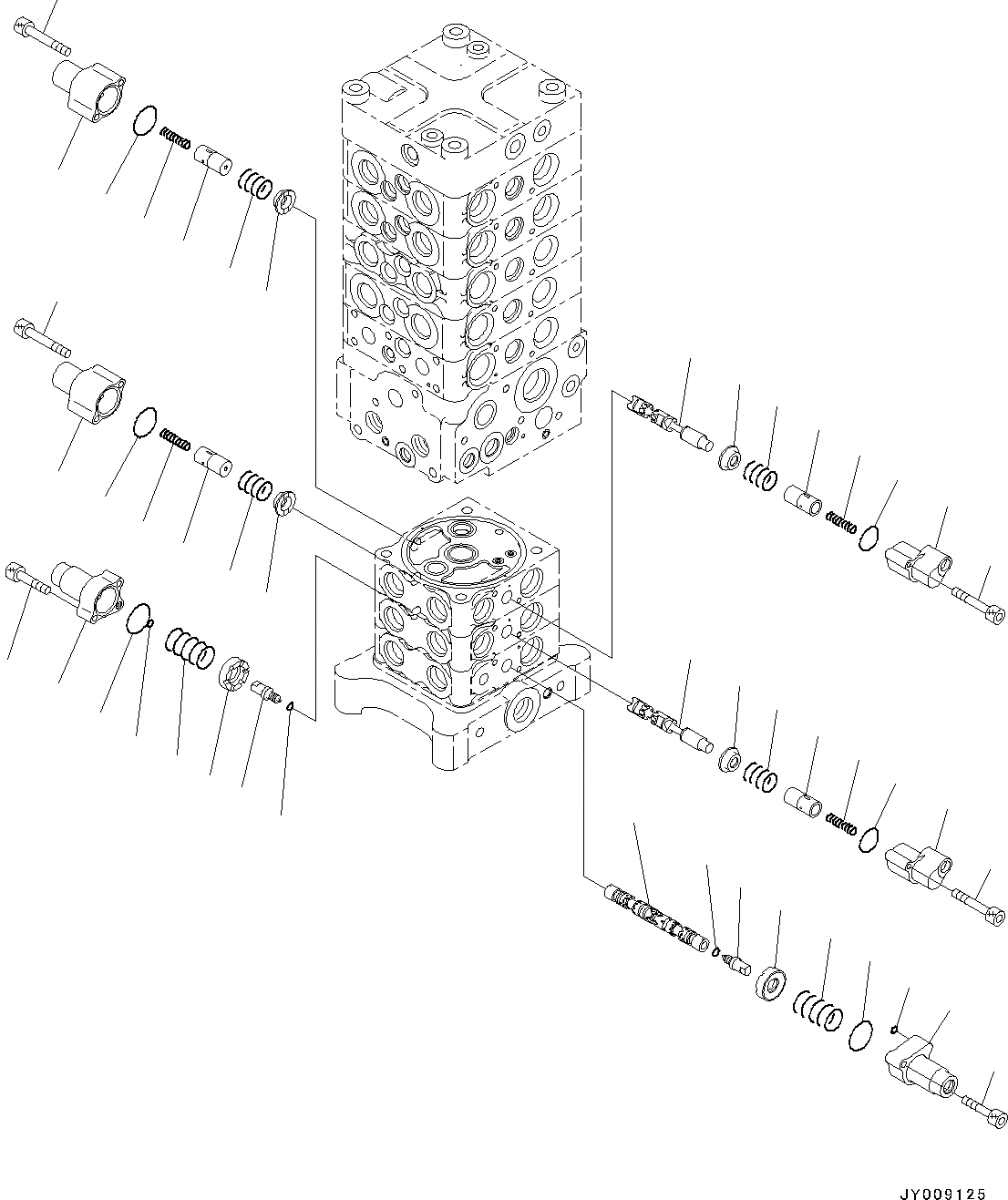 JY009125