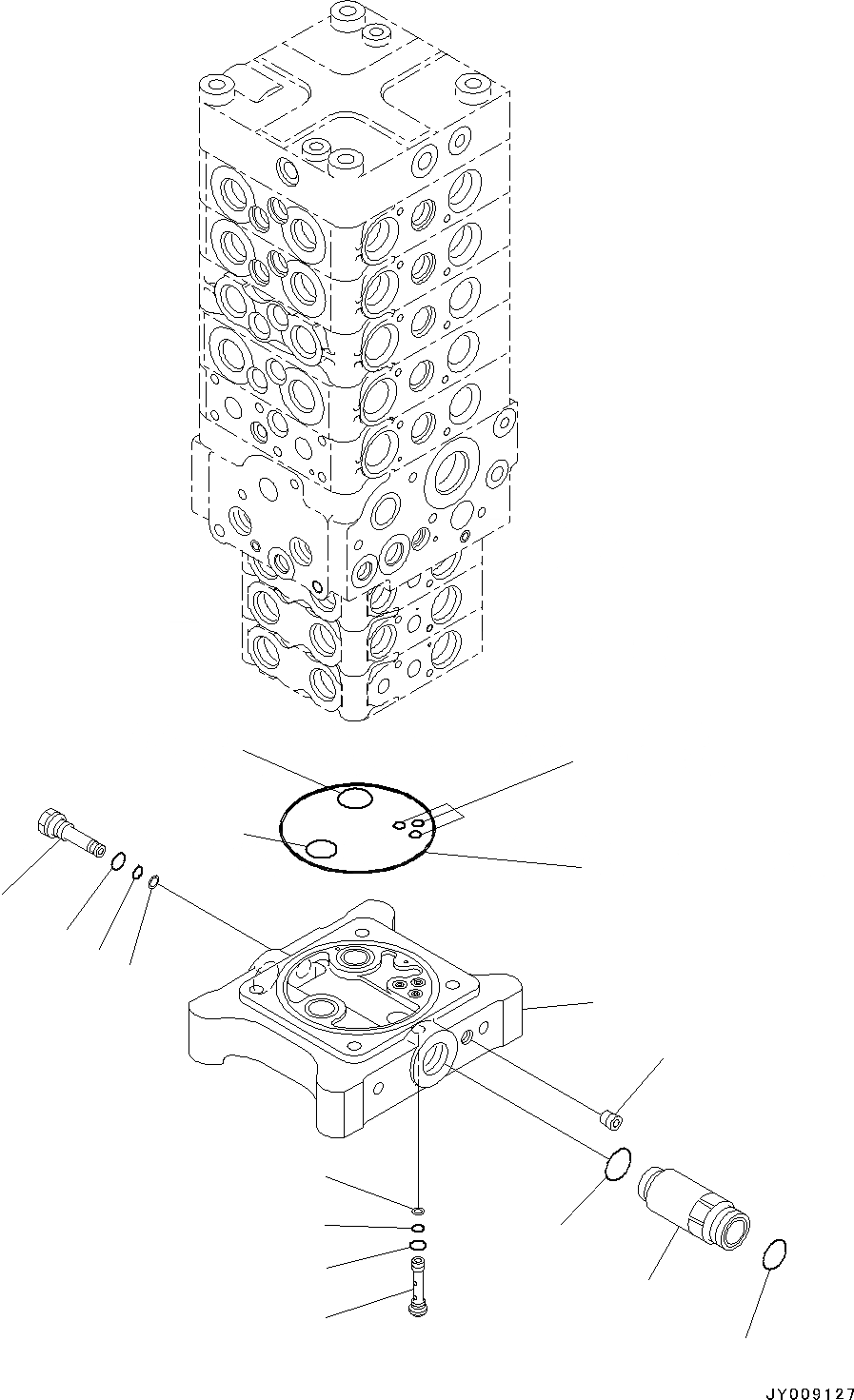 JY009127