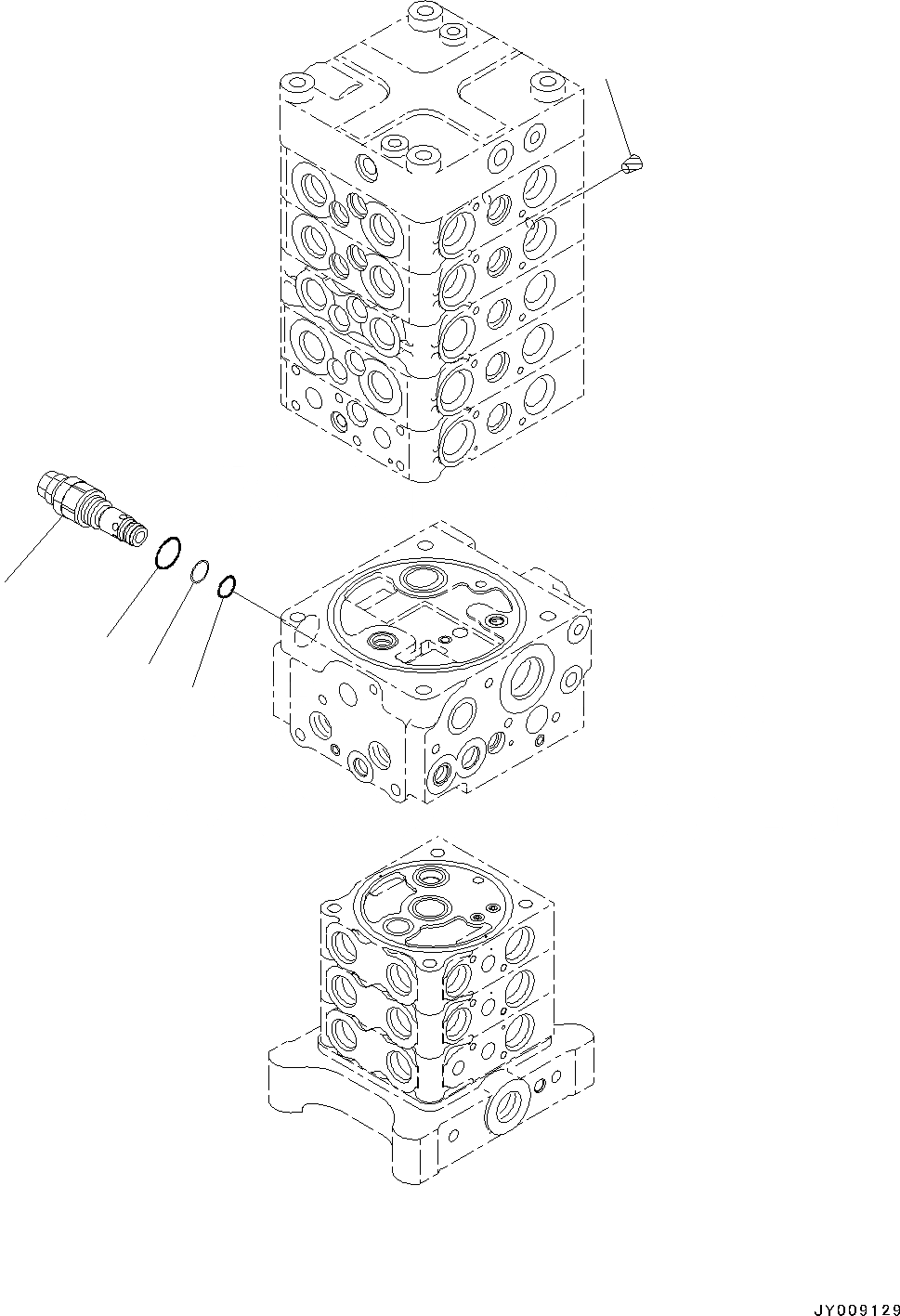 JY009129