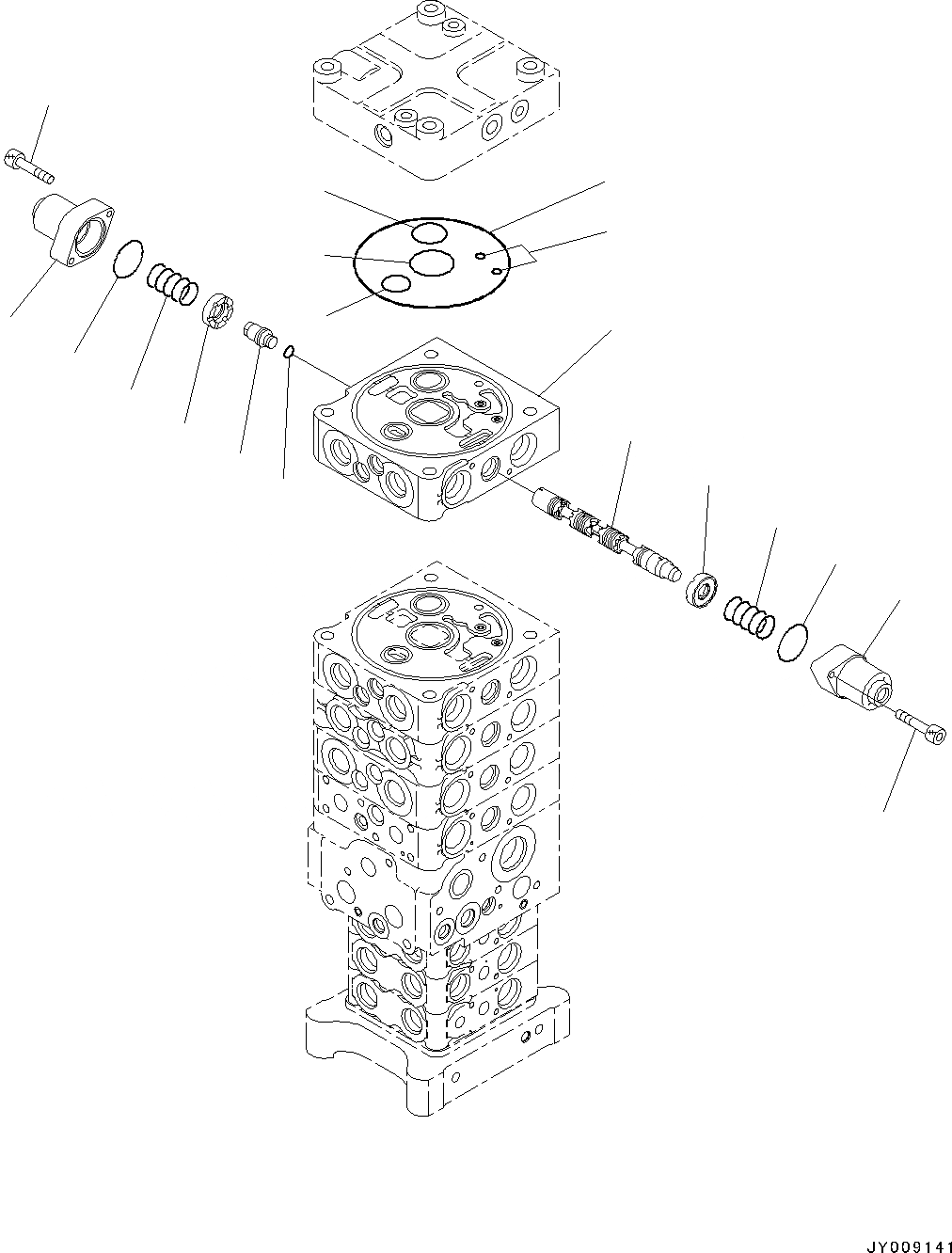 JY009141