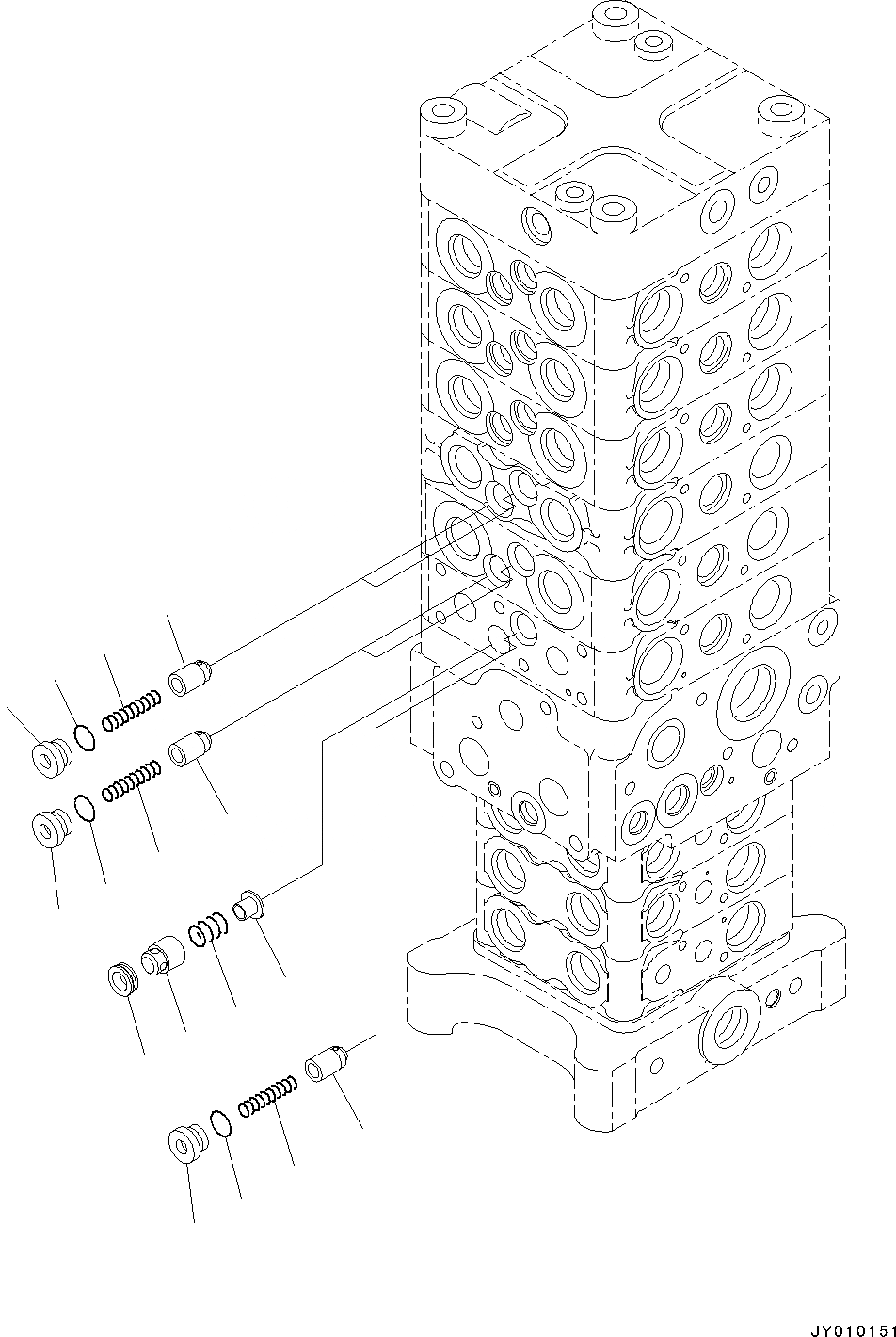 JY010151