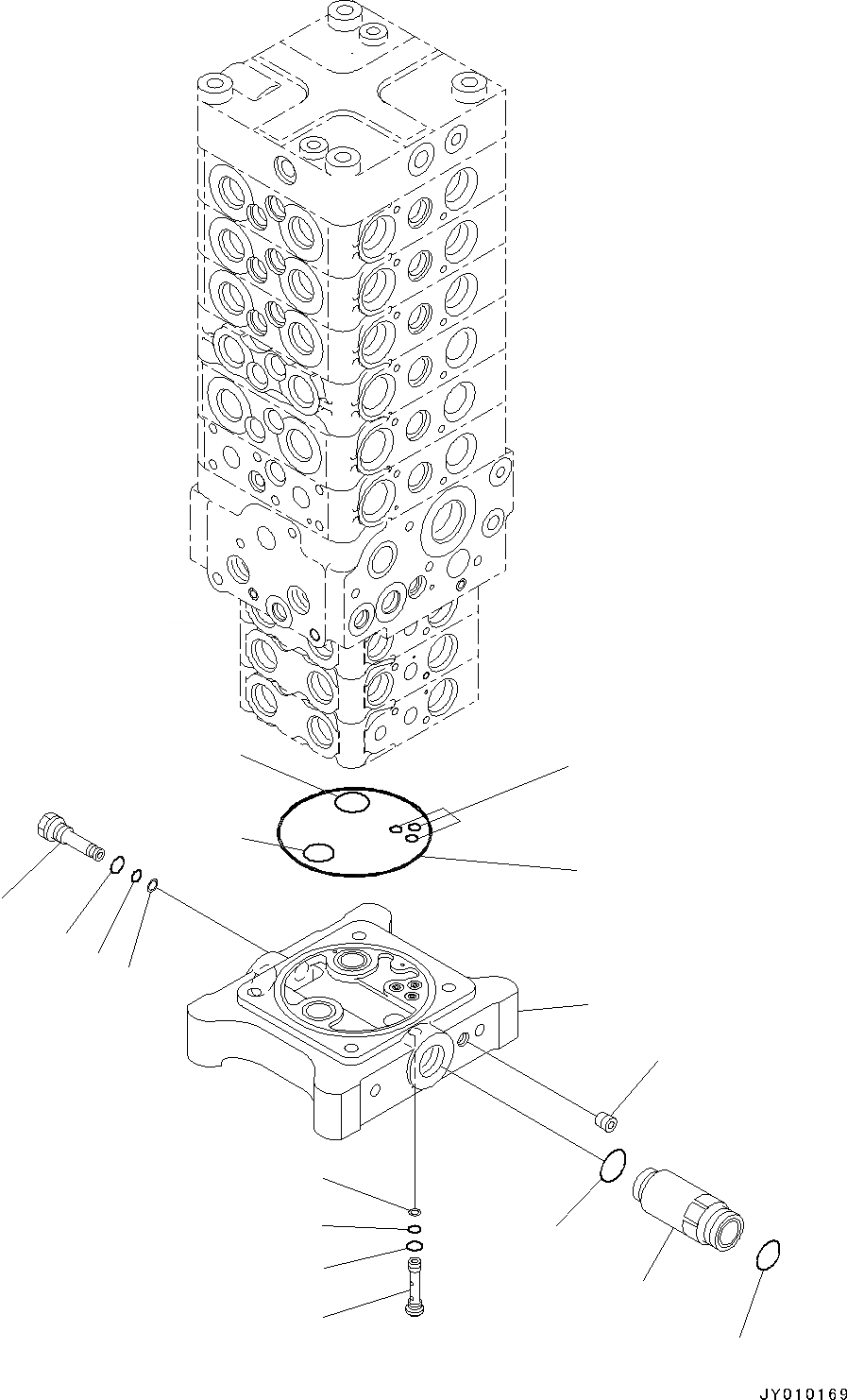 JY010169