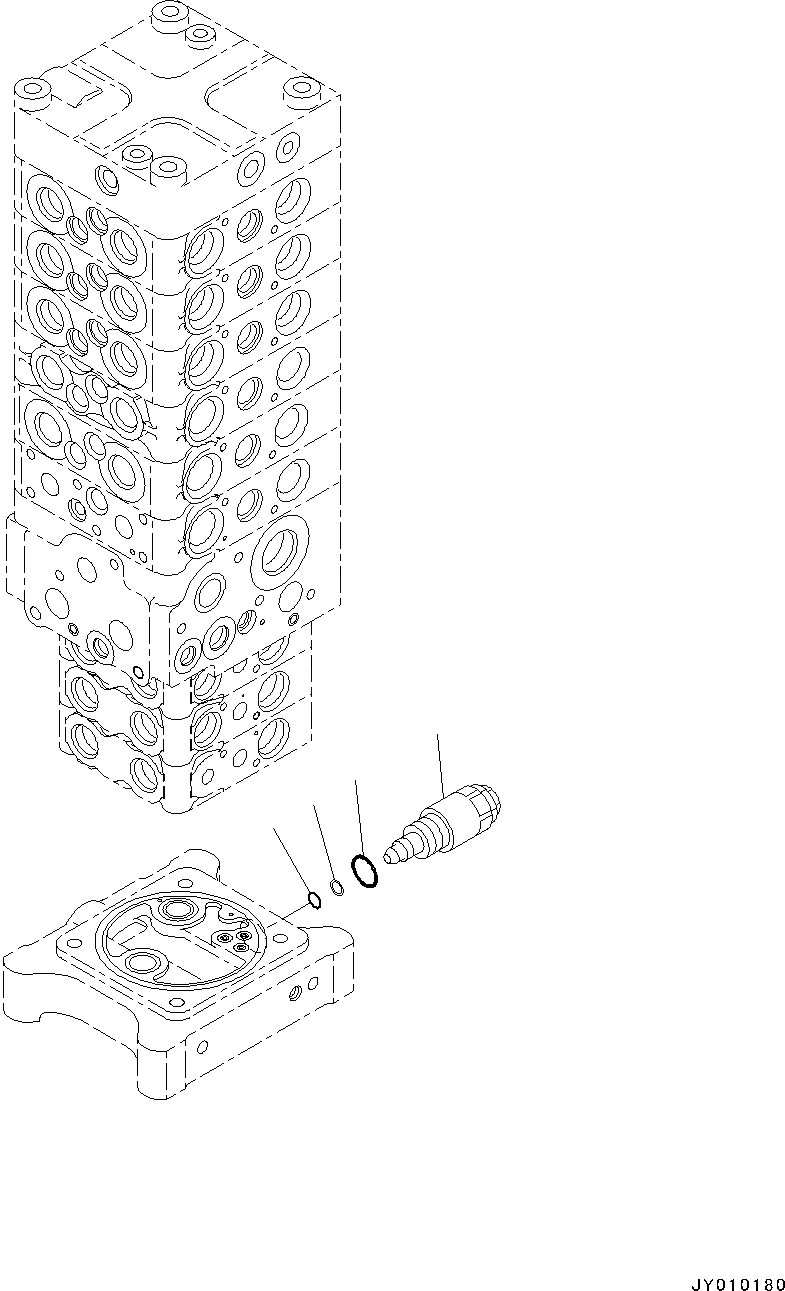 JY010180