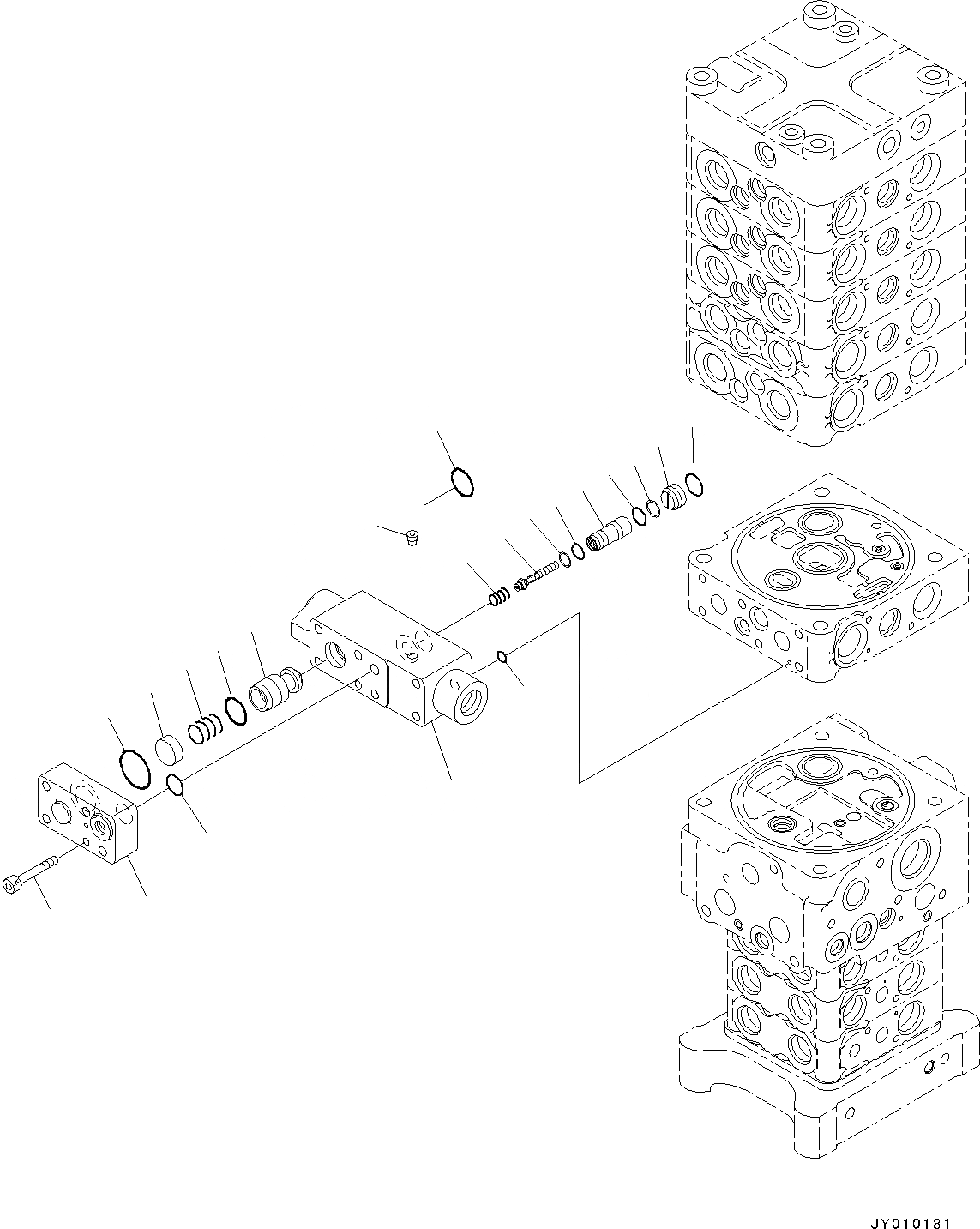 JY010181