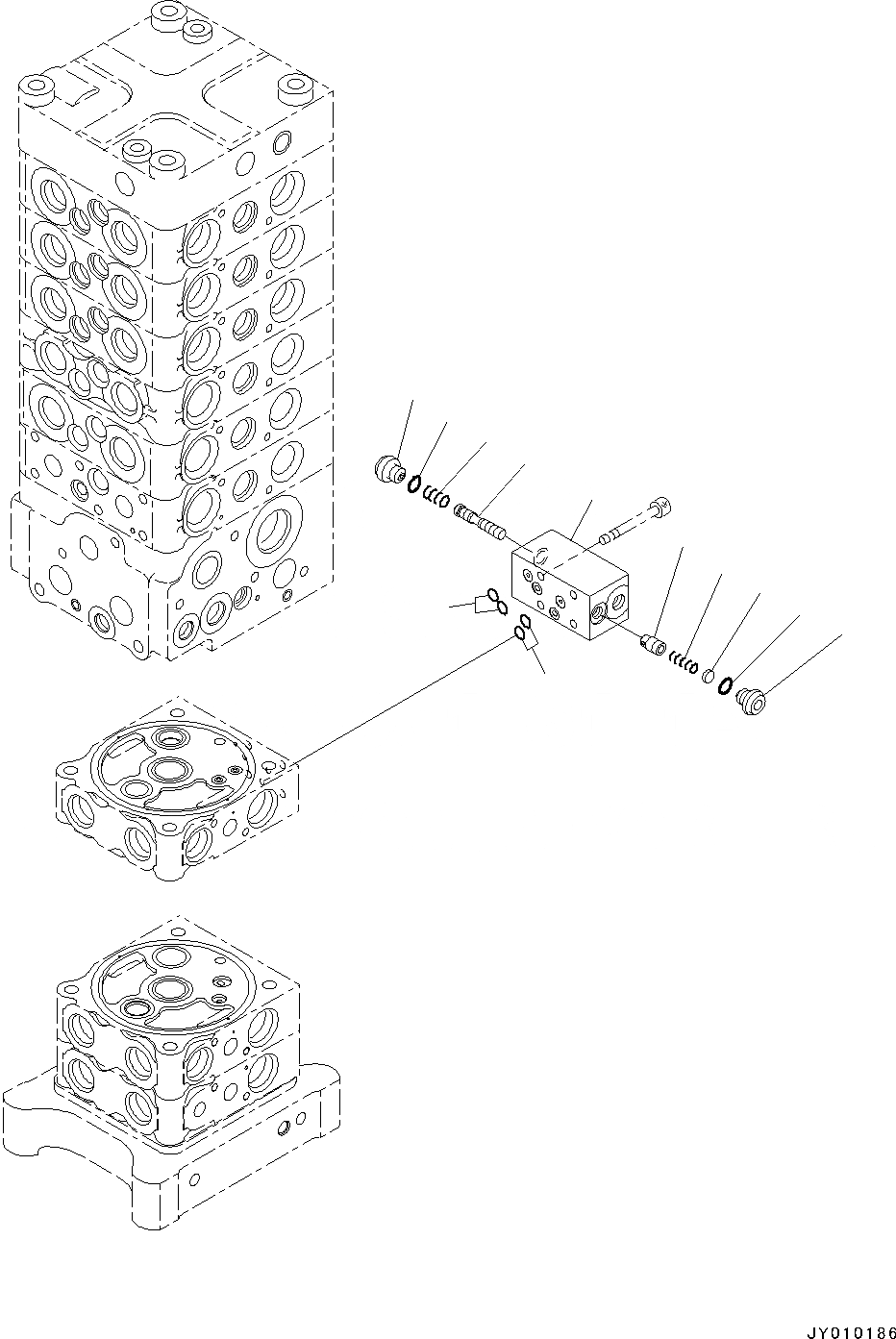 JY010186