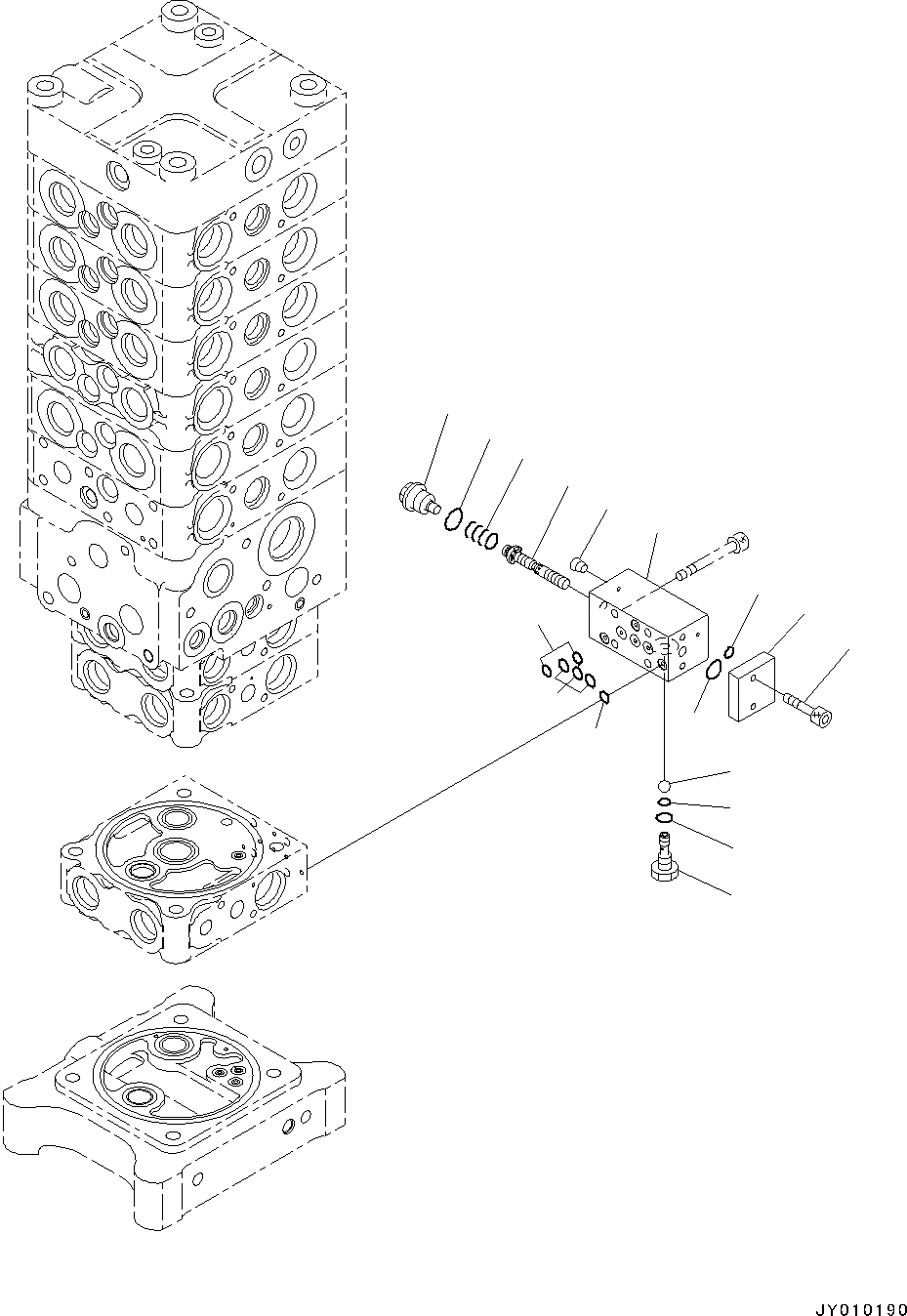 JY010190