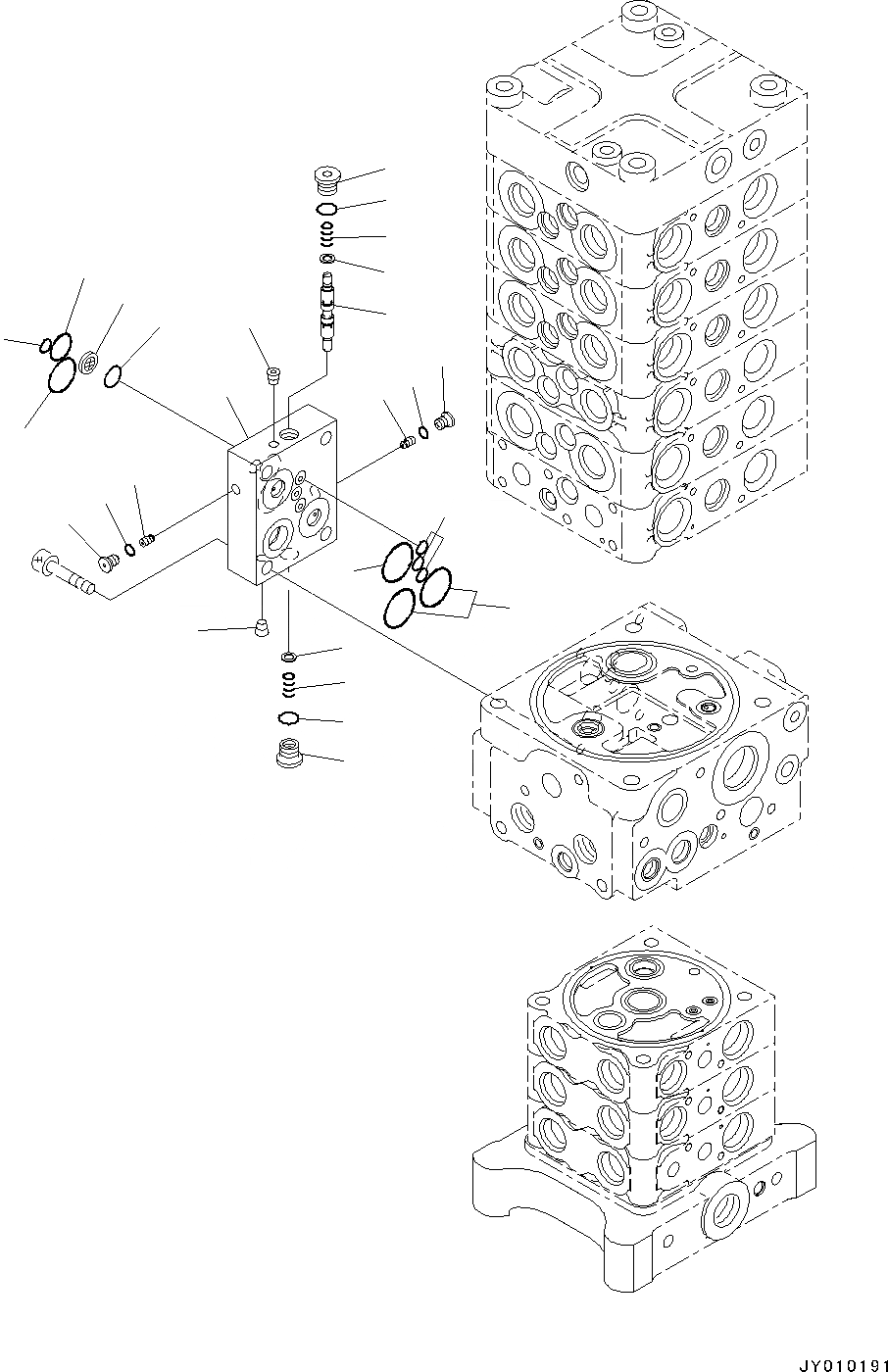 JY010191