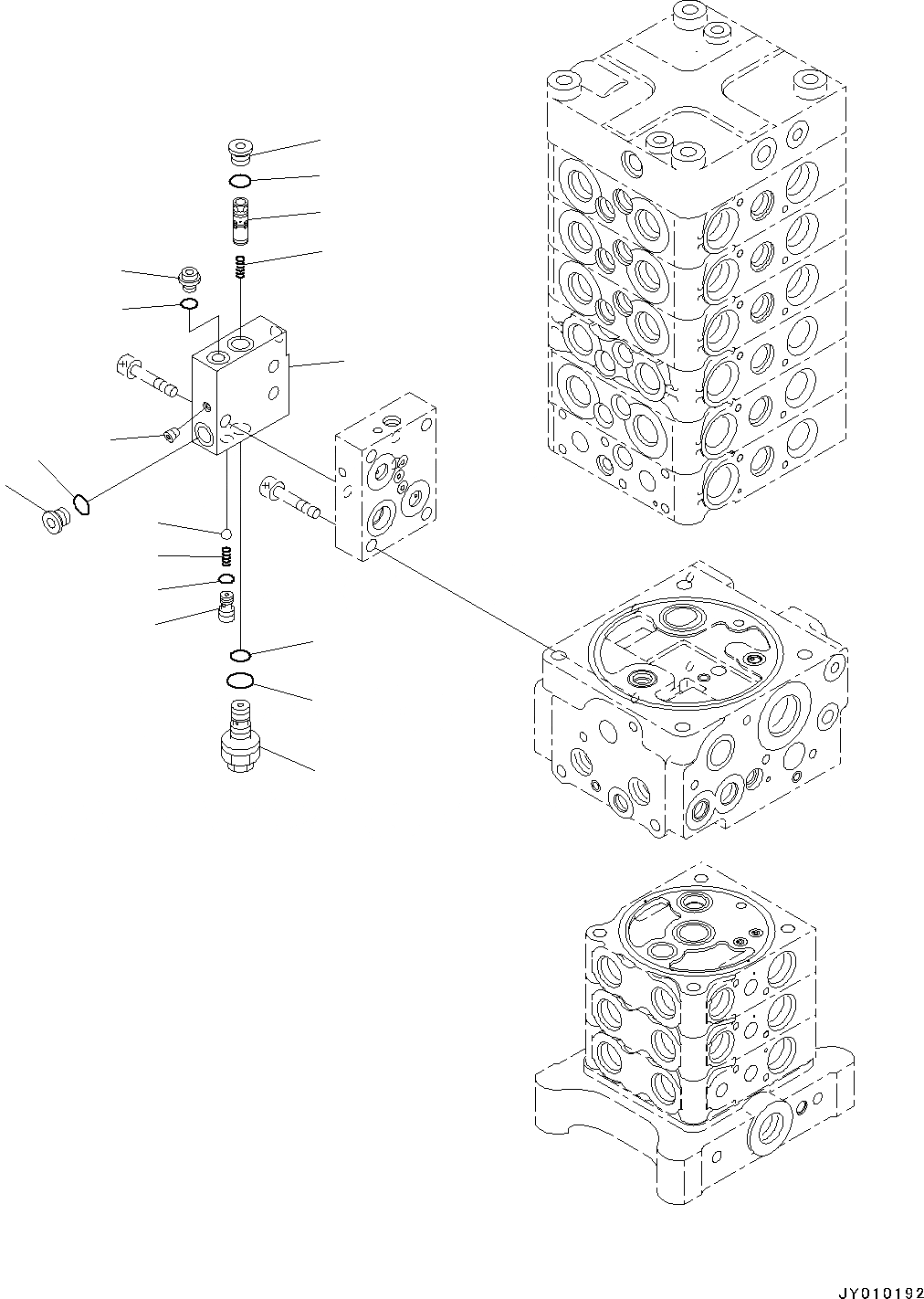 JY010192