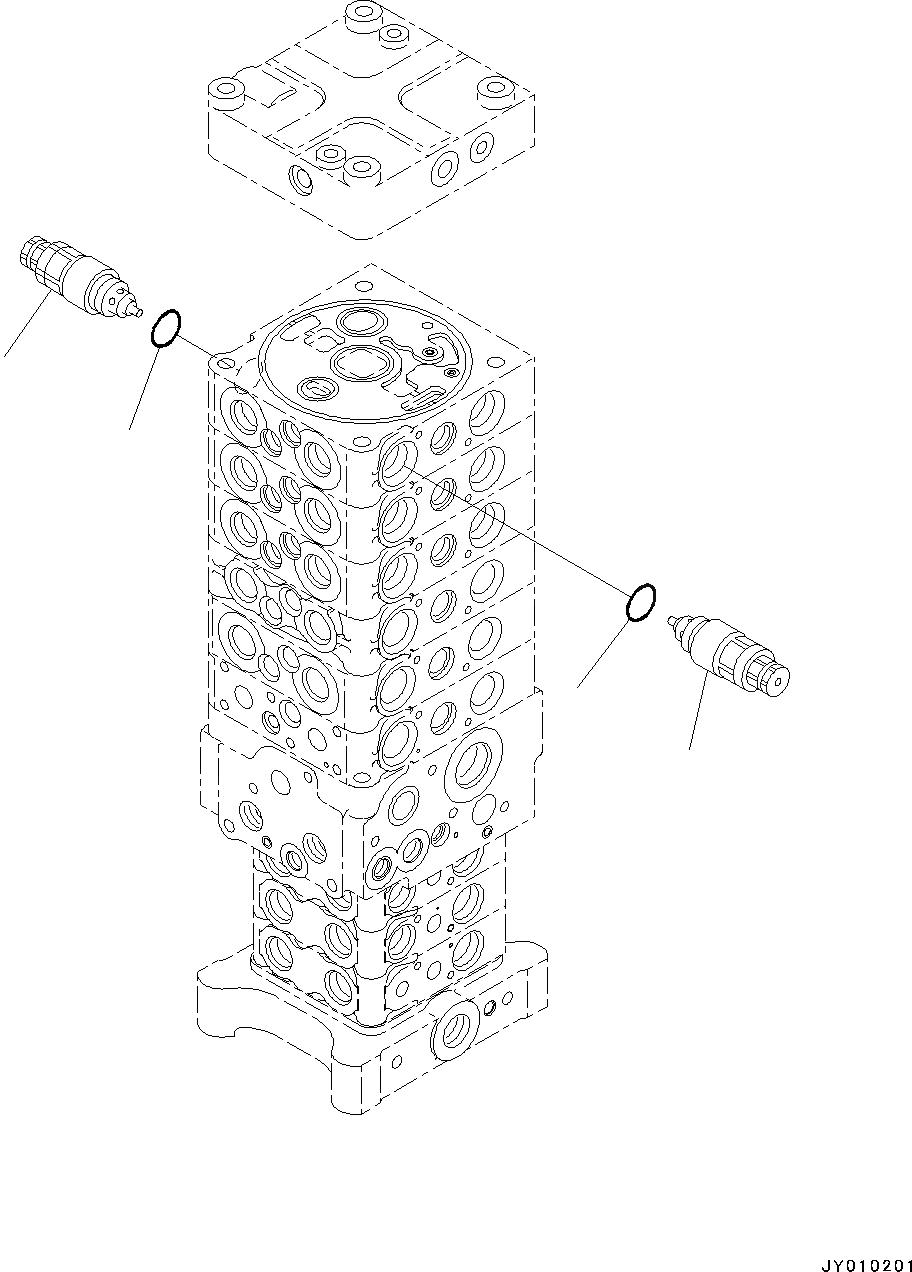 JY010201