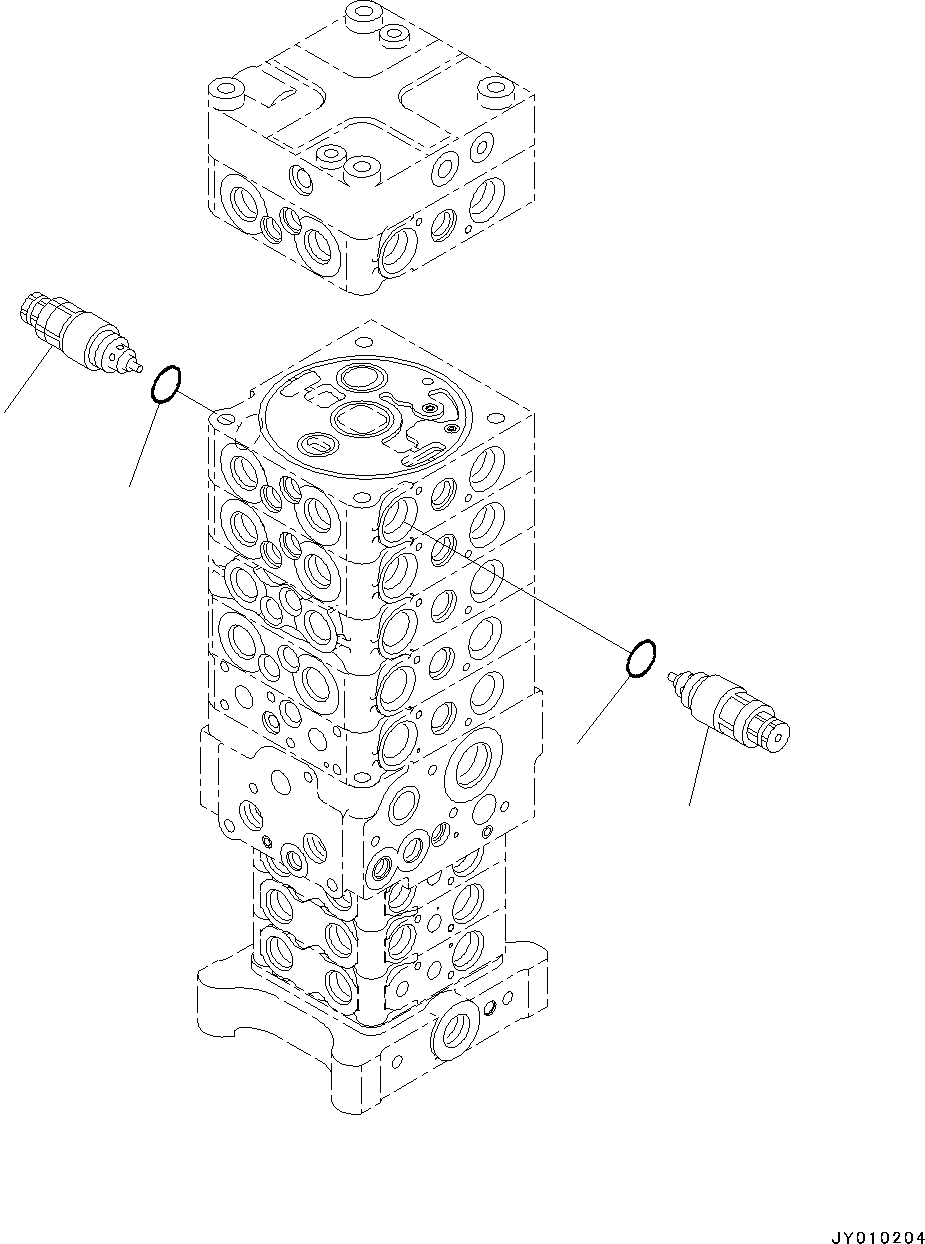 JY010204