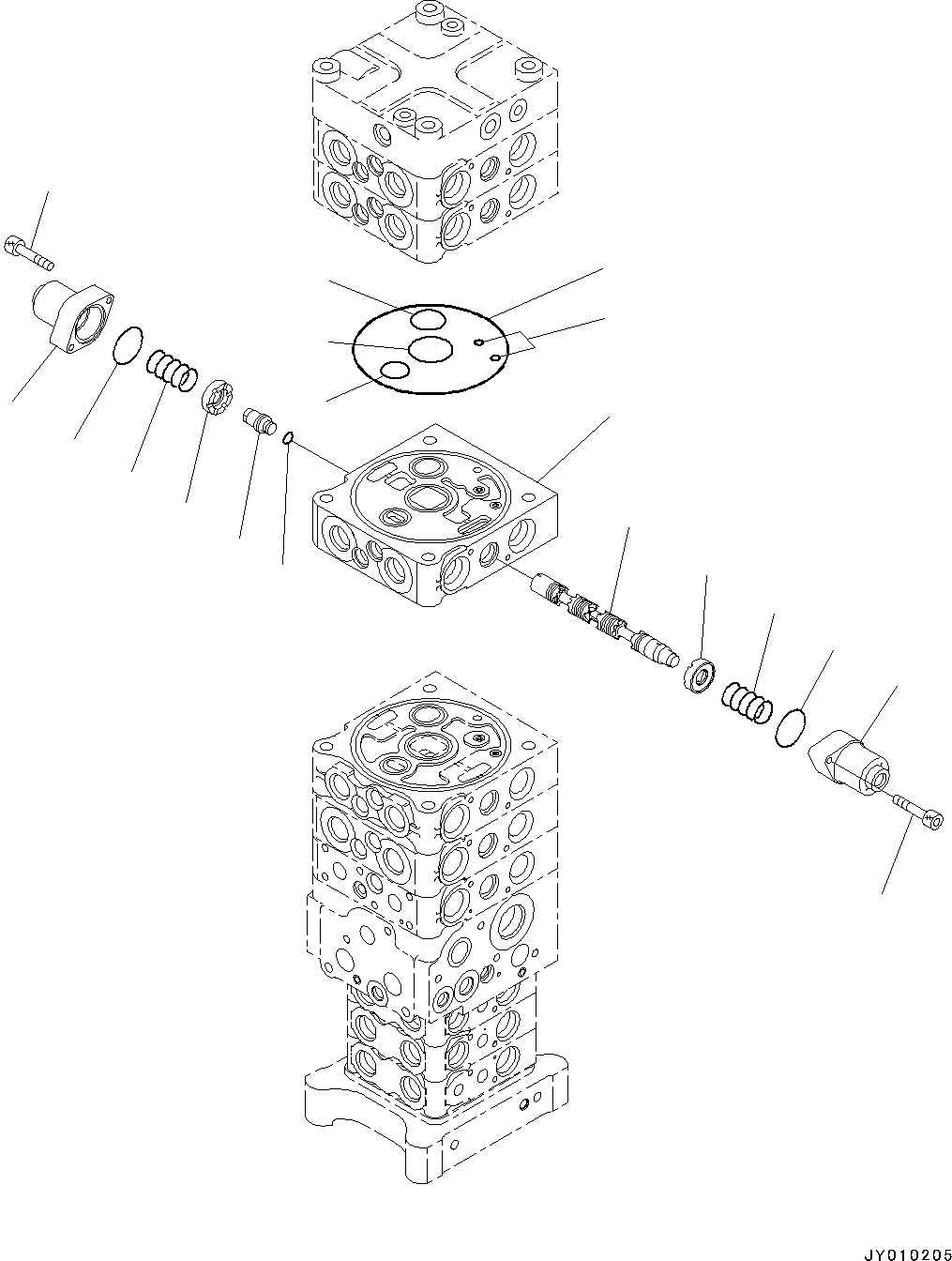 JY010205