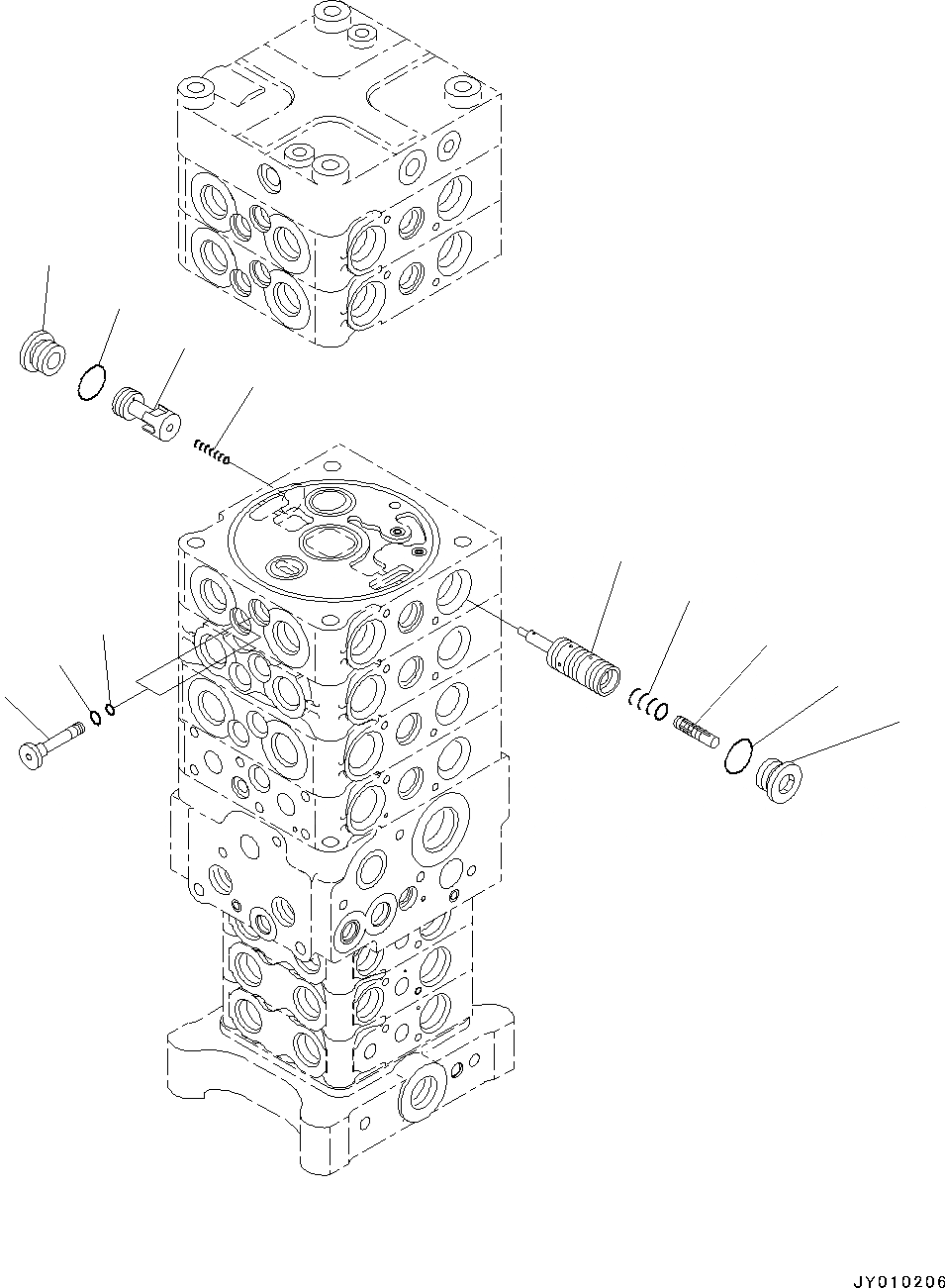 JY010206