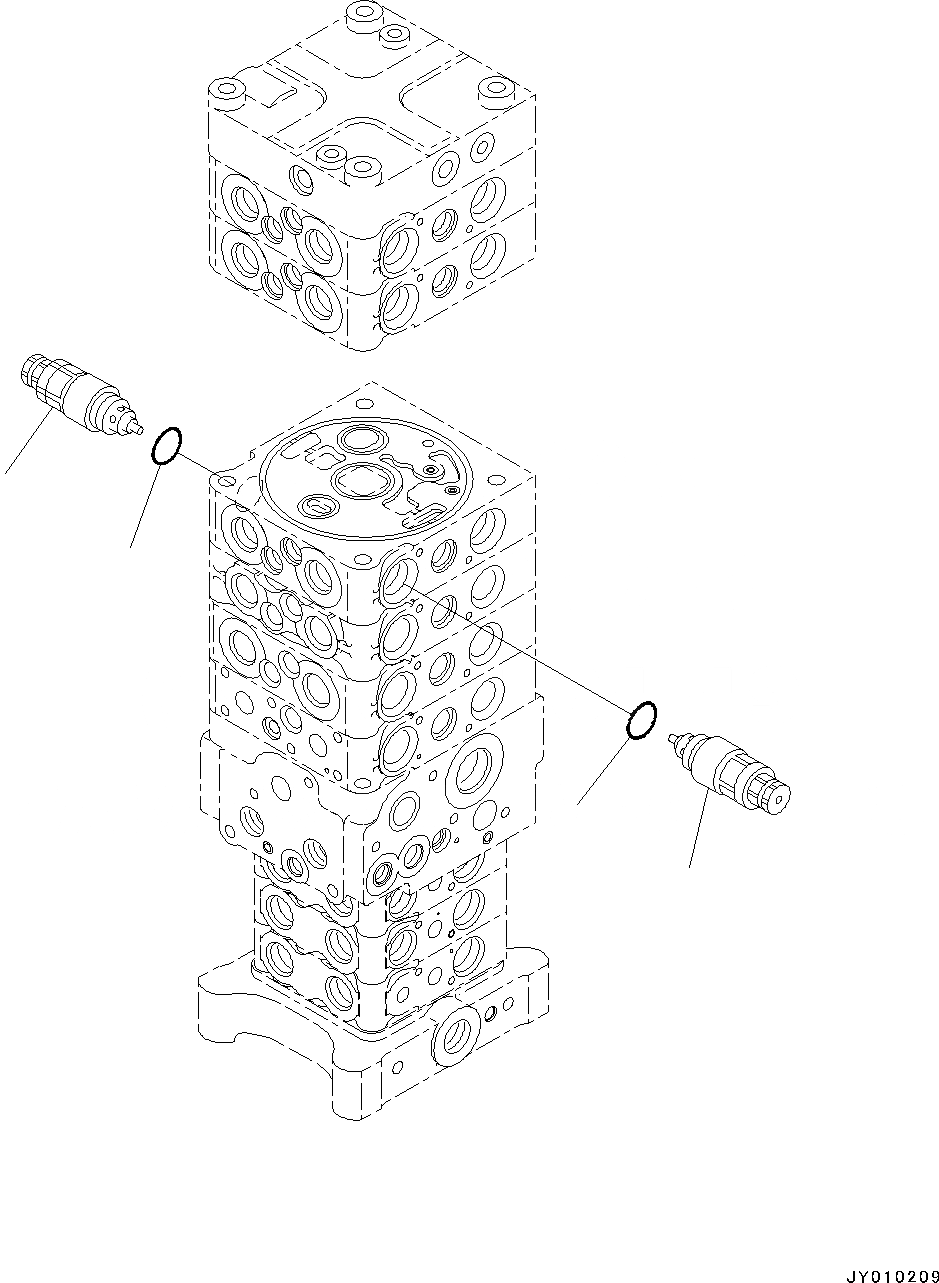 JY010209