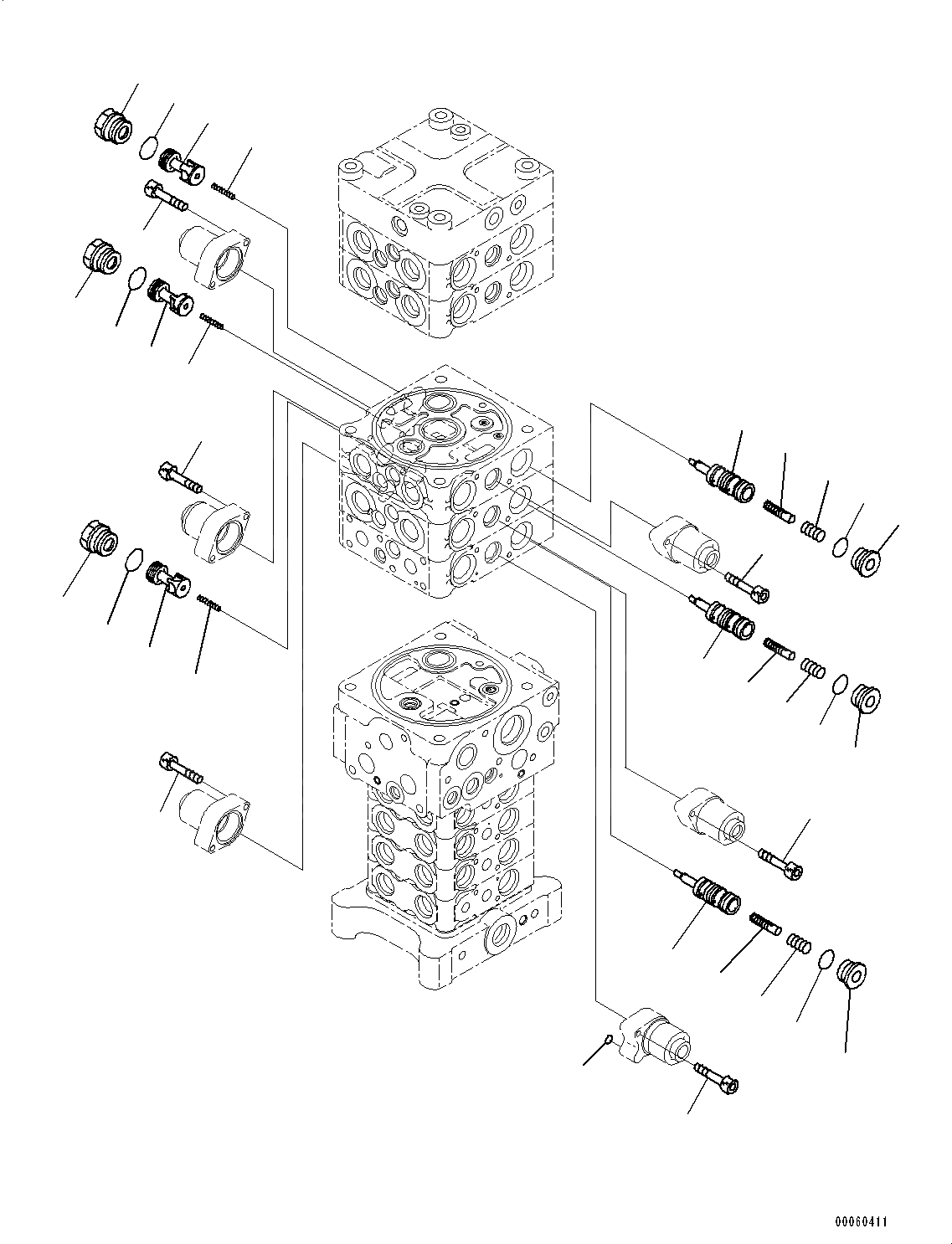 00060411