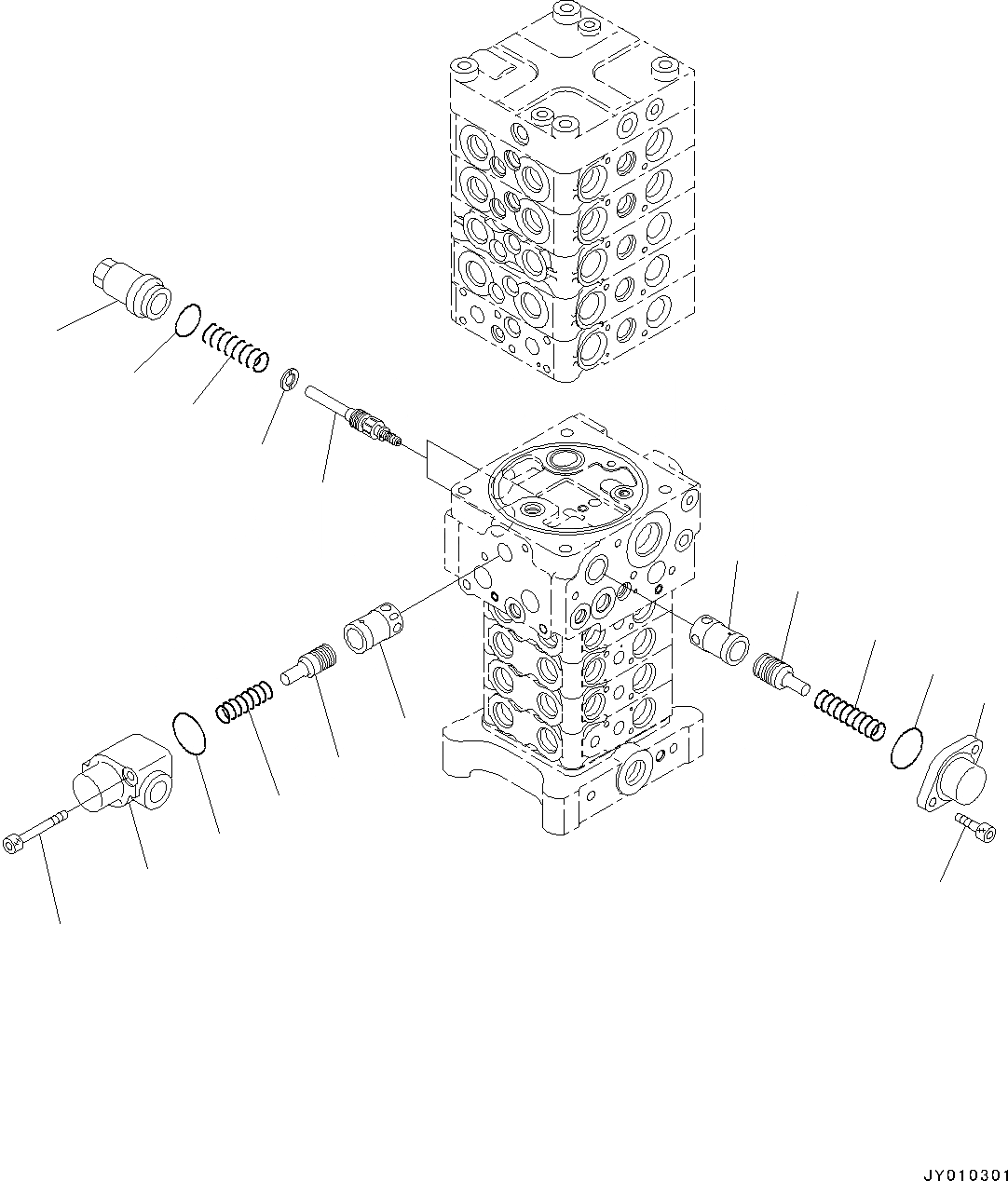 JY010301