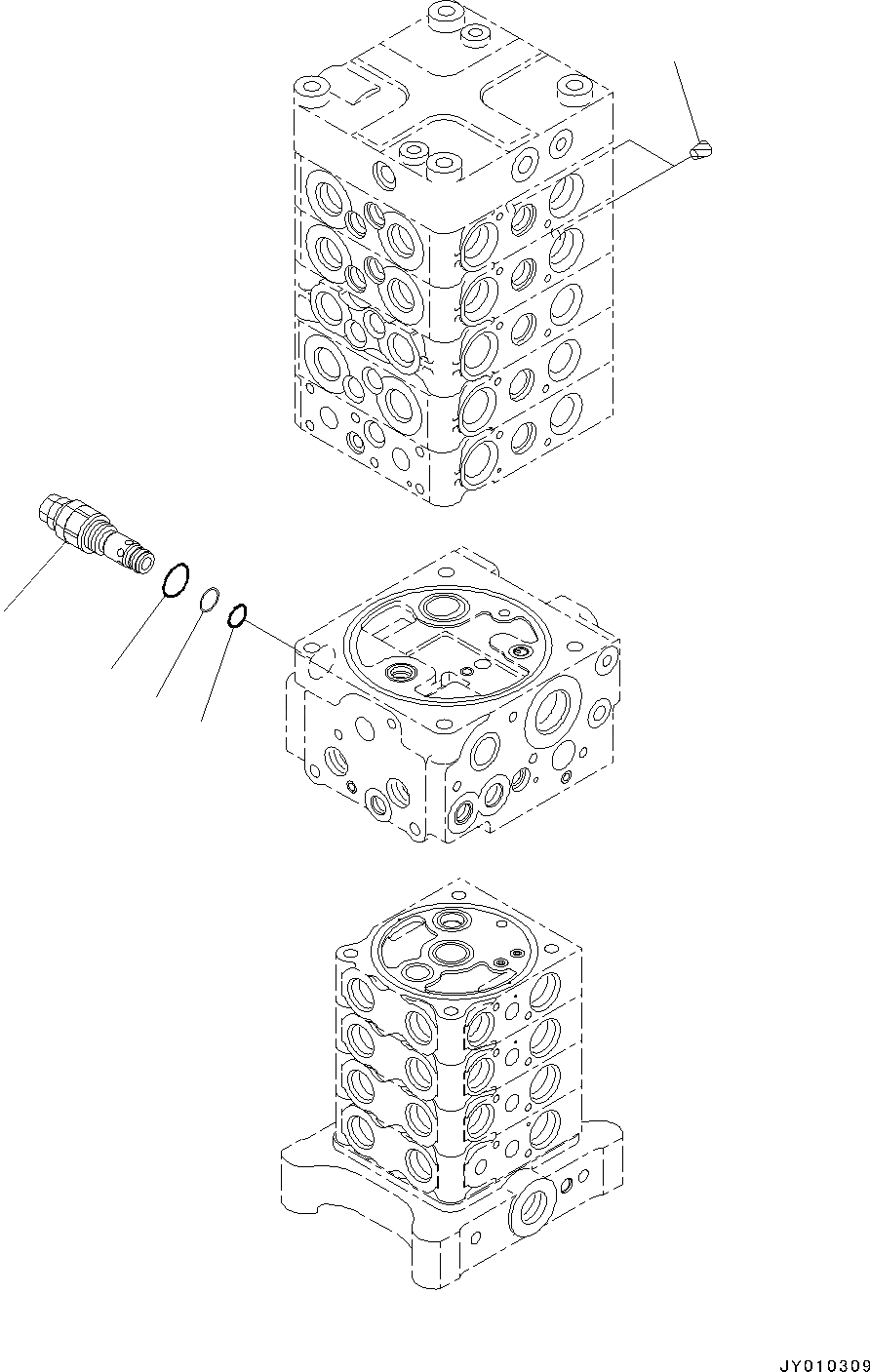 JY010309