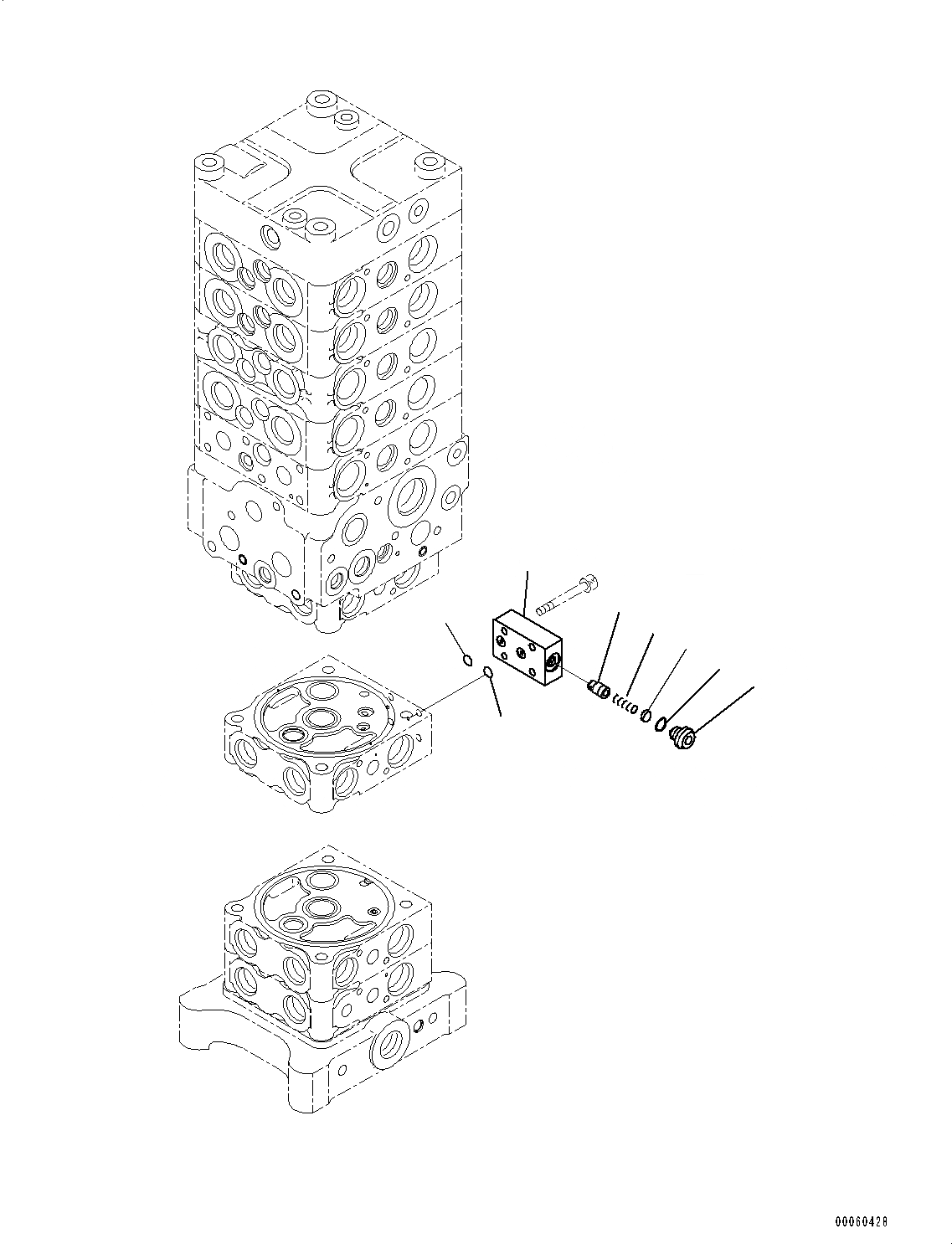 00060428